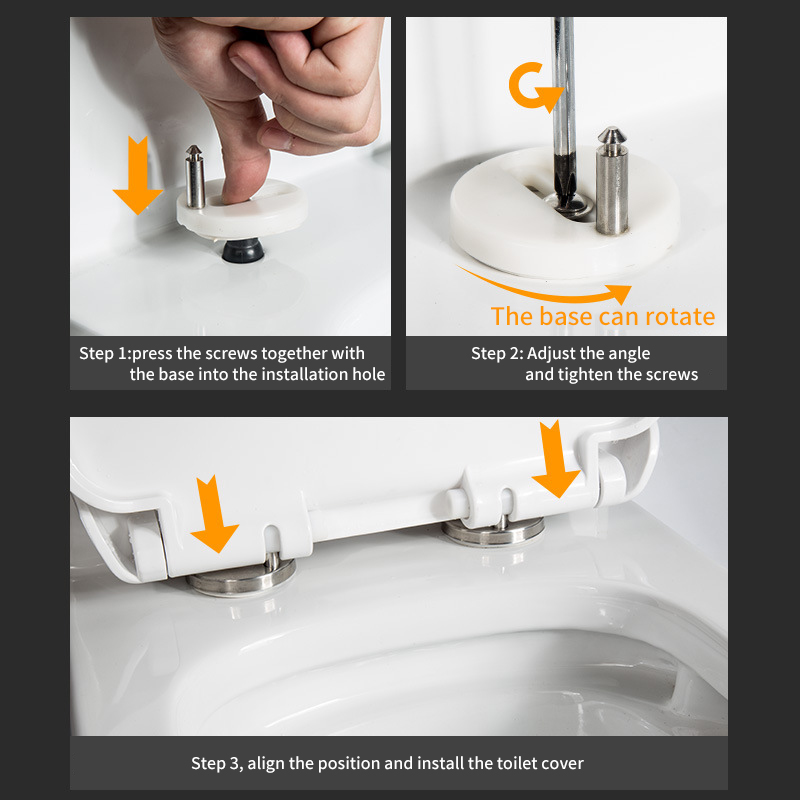 Step 1:press the screws together with the base into the installation hole

The base can rotate

Step 2: Adjust the angle and tighten the screws

Step 3, align the position and install the toilet cover