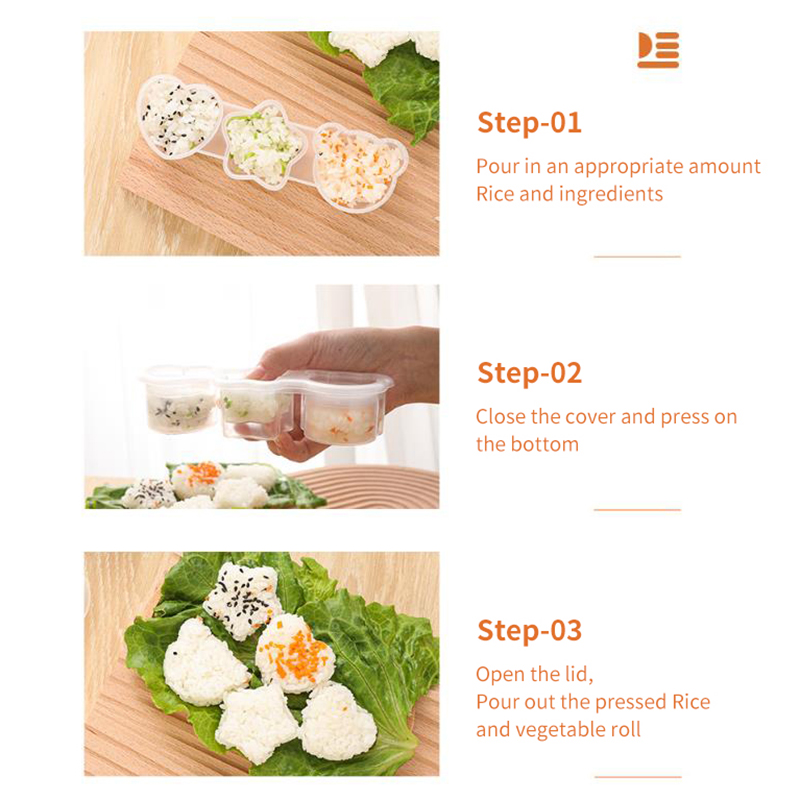 Step-01
Pour in an appropriate amount Rice and ingredients

Step-02
Close the cover and press on the bottom

Step-03
Open the lid,
Pour out the pressed Rice and vegetable roll