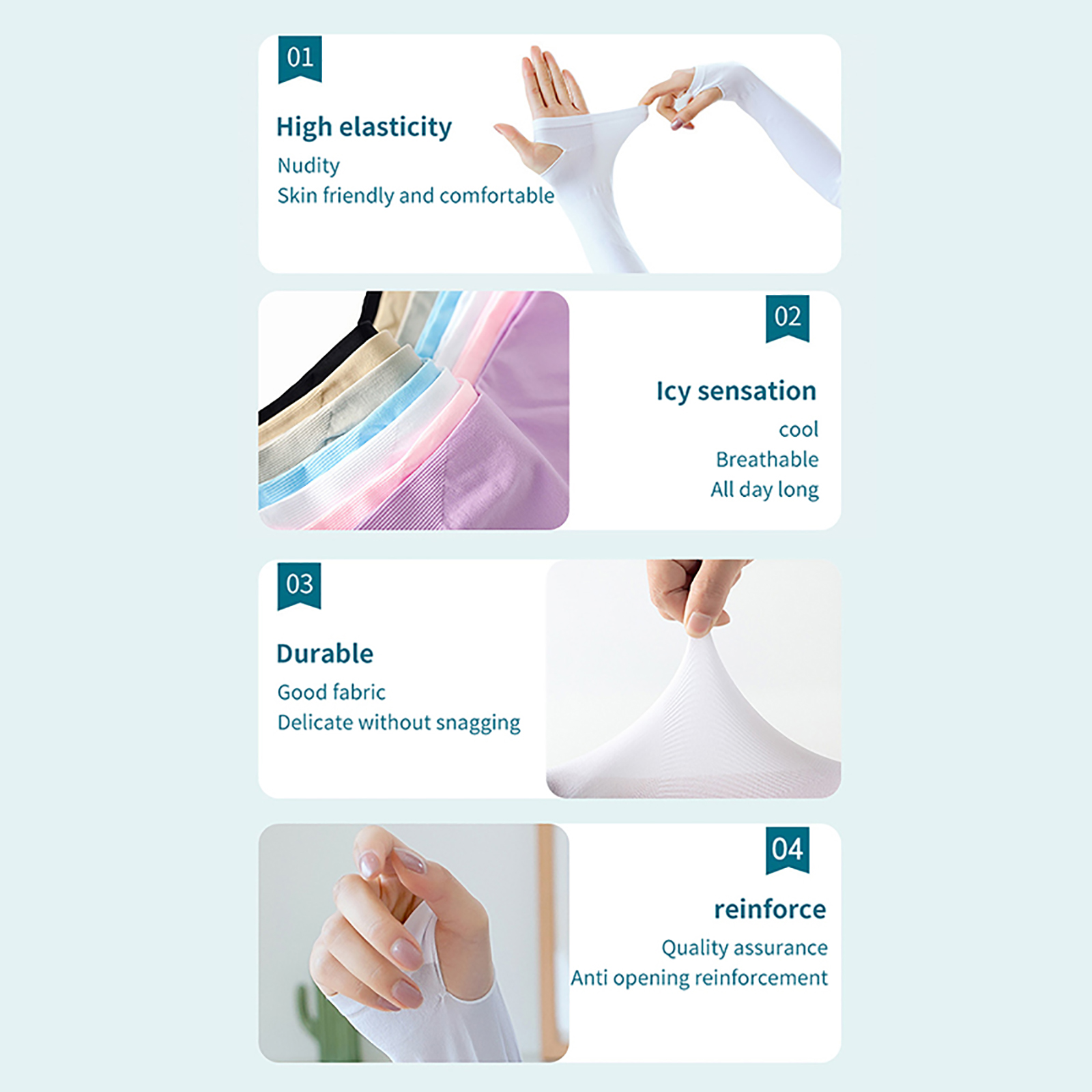 01

High elasticity

Nudity
Skin friendly and comfortable

02

Icy sensation

cool
Breathable
All day long

03

Durable

Good fabric
Delicate without snagging

04

reinforce

Quality assurance
Anti opening reinforcement