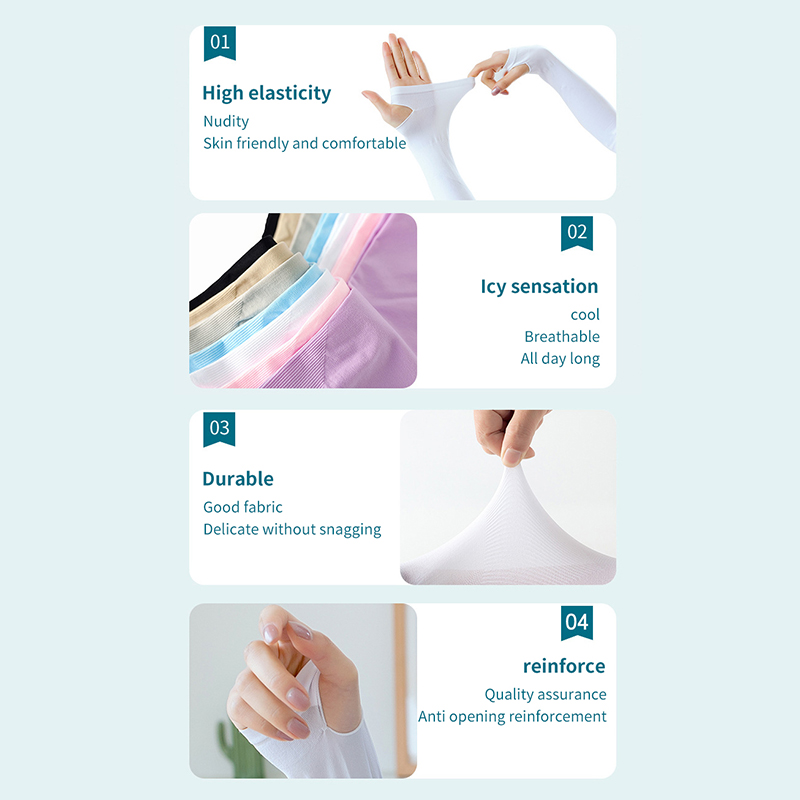 01

High elasticity

Nudity
Skin friendly and comfortable

02

Icy sensation

cool
Breathable
All day long

03

Durable

Good fabric
Delicate without snagging

04

reinforce

Quality assurance
Anti opening reinforcement