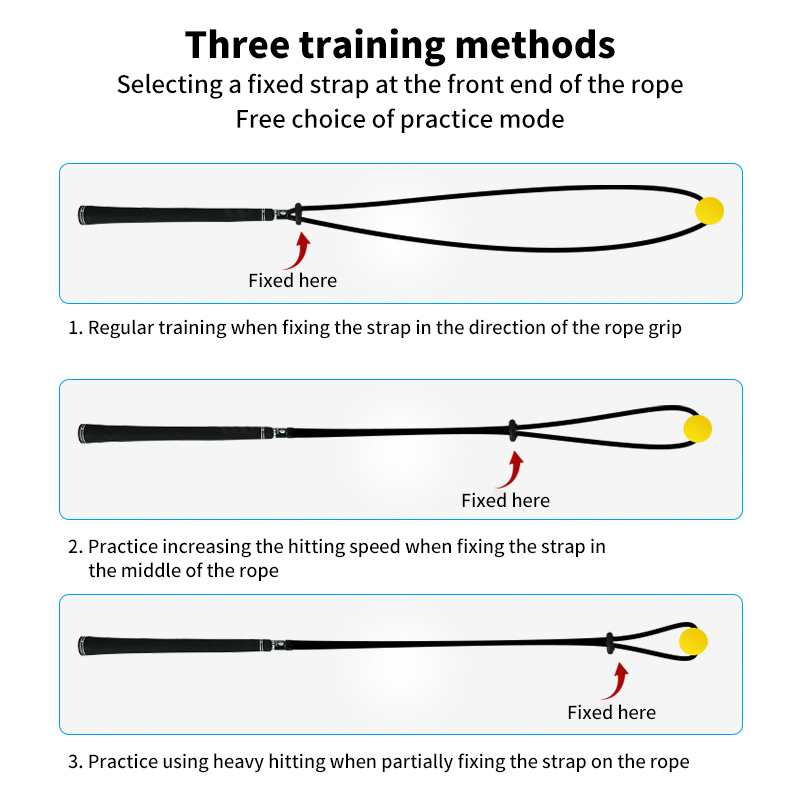 Three training methods

Selecting a fixed strap at the front end of the rope
Free choice of practice mode

Fixed here

1. Regular training when fixing the strap in the direction of the rope grip

Fixed here

2. Practice increasing the hitting speed when fixing the strap in the middle of the rope

Fixed here

3. Practice using heavy hitting when partially fixing the strap on the rope