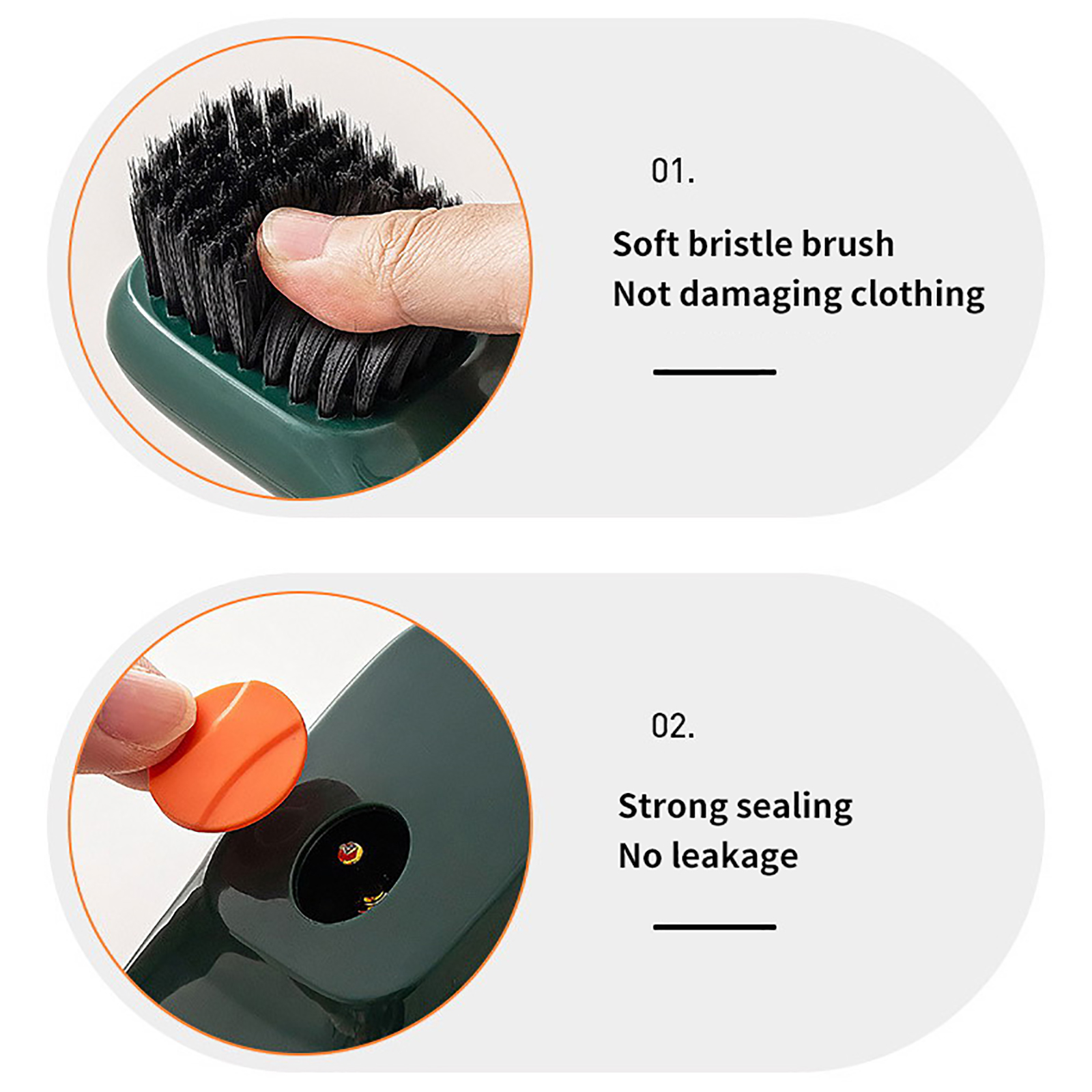 01.

Soft bristle brush
Not damaging clothing

02.

Strong sealing
No leakage