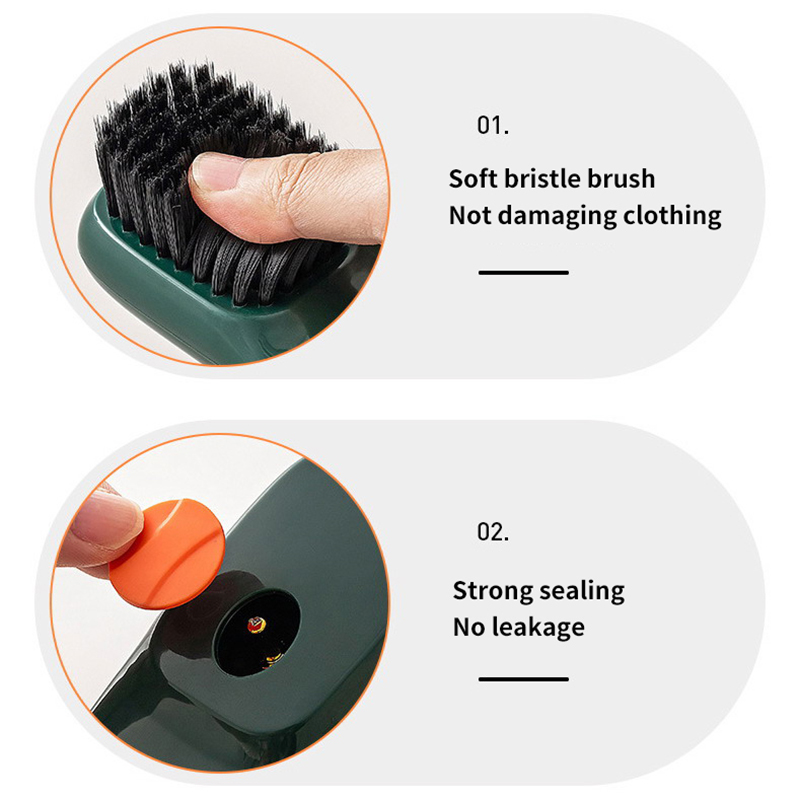 01.

Soft bristle brush
Not damaging clothing

02.

Strong sealing
No leakage