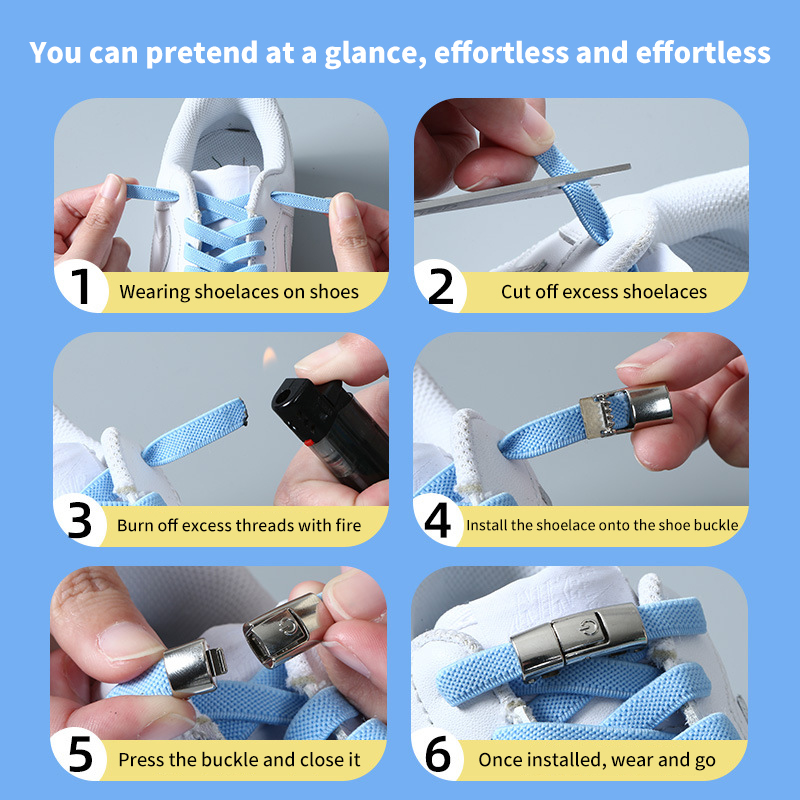 You can pretend at a glance, effortless and effortless

1 Wearing shoelaces on shoes

2 Cut off excess shoelaces

3 Burn off excess threads with fire

4 Install the shoelace onto the shoe buckle

5 Press the buckle and close it

6 Once installed, wear and go