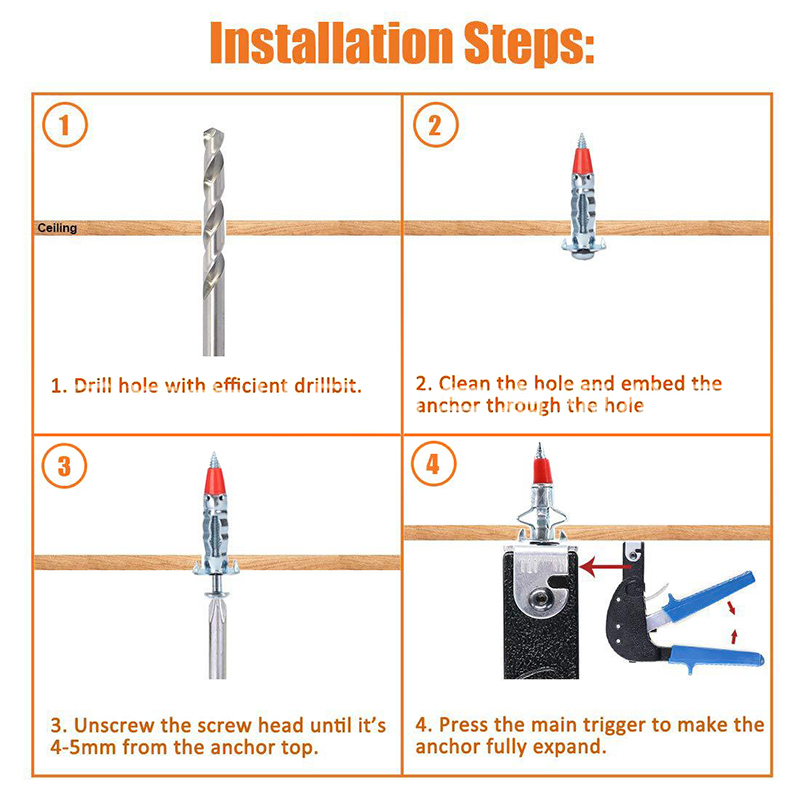 Installation Steps:

1

Ceiling

1. Drill hole with efficient drillbit.

2

2. Clean the hole and embed the anchor through the hole

3

3. Unscrew the screw head until it's 4-5mm from the anchor top.

4

4. Press the main trigger to make the anchor fully expand.