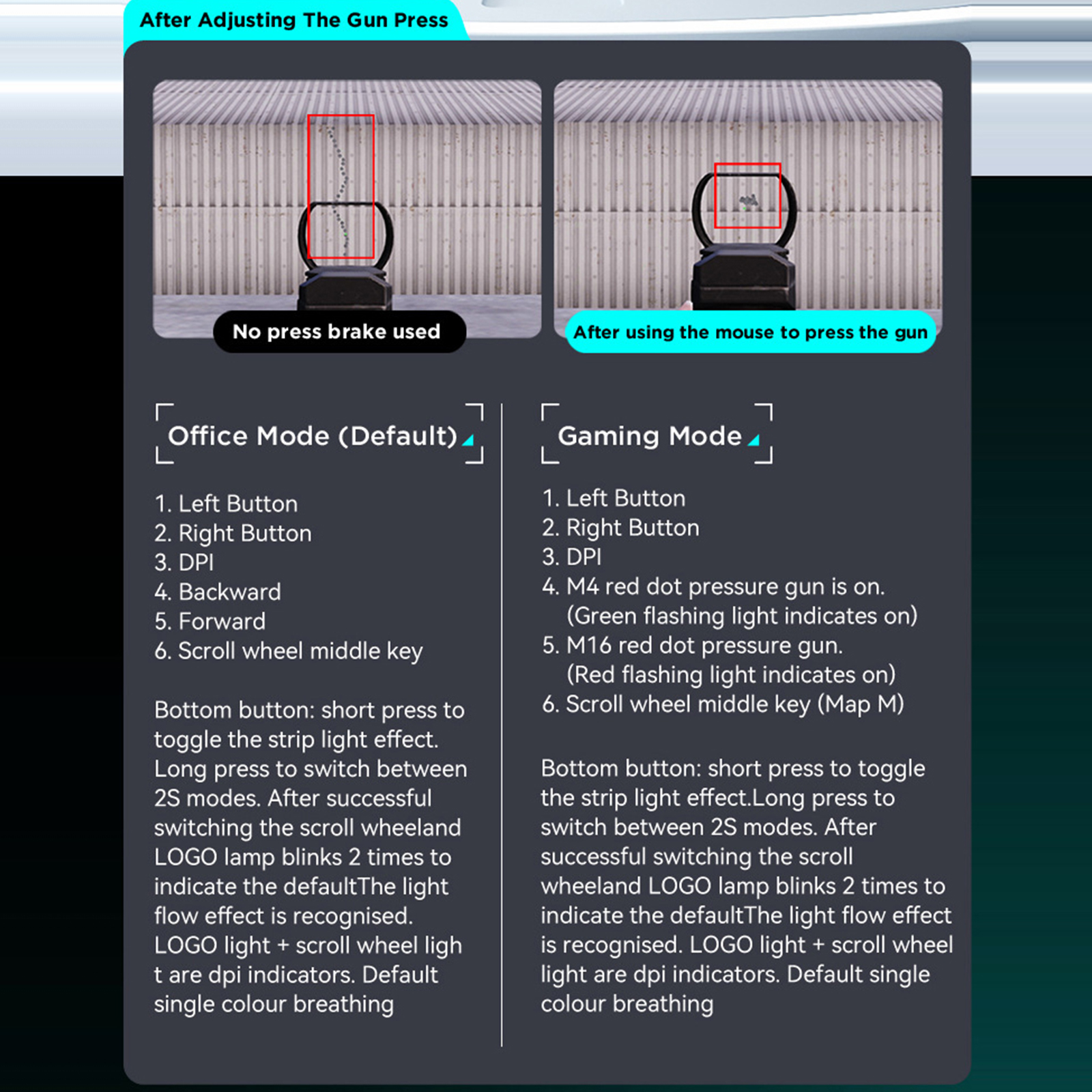 After Adjusting The Gun Press

No press brake used

After using the mouse to press the gun

Office Mode (Default)

1. Left Button
2. Right Button
3. DPI
4. Backward
5. Forward
6. Scroll wheel middle key

Bottom button: short press to toggle the strip light effect. Long press to switch between 2S modes. After successful switching the scroll wheeland LOGO lamp blinks 2 times to indicate the defaultThe light flow effect is recognised. LOGO light + scroll wheel ligh t are dpi indicators. Default single colour breathing

Gaming Mode

1. Left Button
2. Right Button
3. DPI
4. M4 red dot pressure gun is on. (Green flashing light indicates on)
5. M16 red dot pressure gun. (Red flashing light indicates on)
6. Scroll wheel middle key (Map M)

Bottom button: short press to toggle the strip light effect.Long press to switch between 2S modes. After successful switching the scroll wheeland LOGO lamp blinks 2 times to indicate the defaultThe light flow effect is recognised. LOGO light + scroll wheel light are dpi indicators. Default single colour breathing