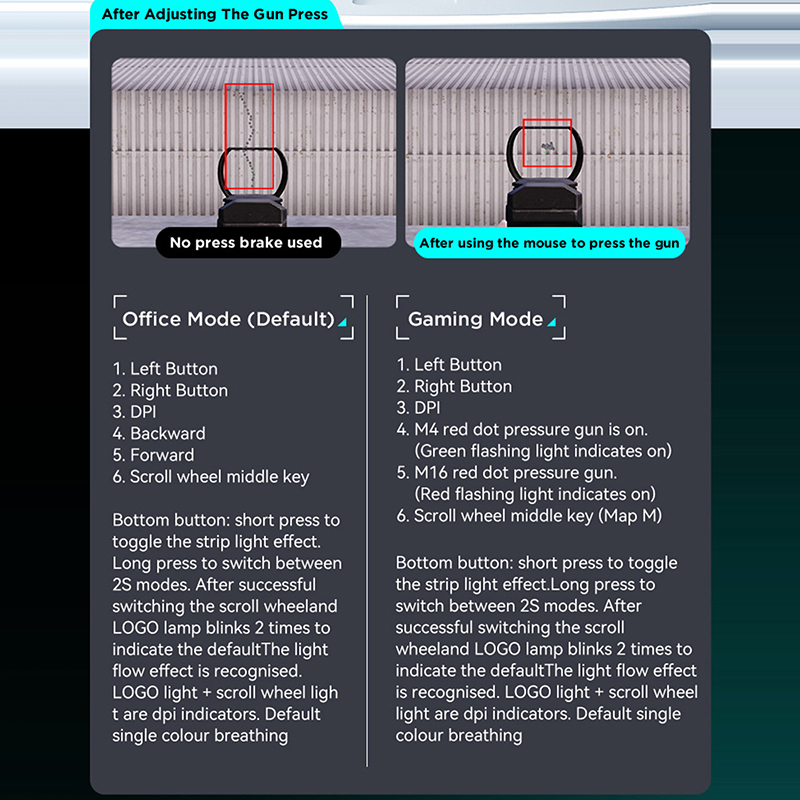 After Adjusting The Gun Press

No press brake used

After using the mouse to press the gun

Office Mode (Default)

1. Left Button
2. Right Button
3. DPI
4. Backward
5. Forward
6. Scroll wheel middle key

Bottom button: short press to toggle the strip light effect. Long press to switch between 2S modes. After successful switching the scroll wheeland LOGO lamp blinks 2 times to indicate the defaultThe light flow effect is recognised. LOGO light + scroll wheel ligh t are dpi indicators. Default single colour breathing

Gaming Mode

1. Left Button
2. Right Button
3. DPI
4. M4 red dot pressure gun is on. (Green flashing light indicates on)
5. M16 red dot pressure gun. (Red flashing light indicates on)
6. Scroll wheel middle key (Map M)

Bottom button: short press to toggle the strip light effect.Long press to switch between 2S modes. After successful switching the scroll wheeland LOGO lamp blinks 2 times to indicate the defaultThe light flow effect is recognised. LOGO light + scroll wheel light are dpi indicators. Default single colour breathing