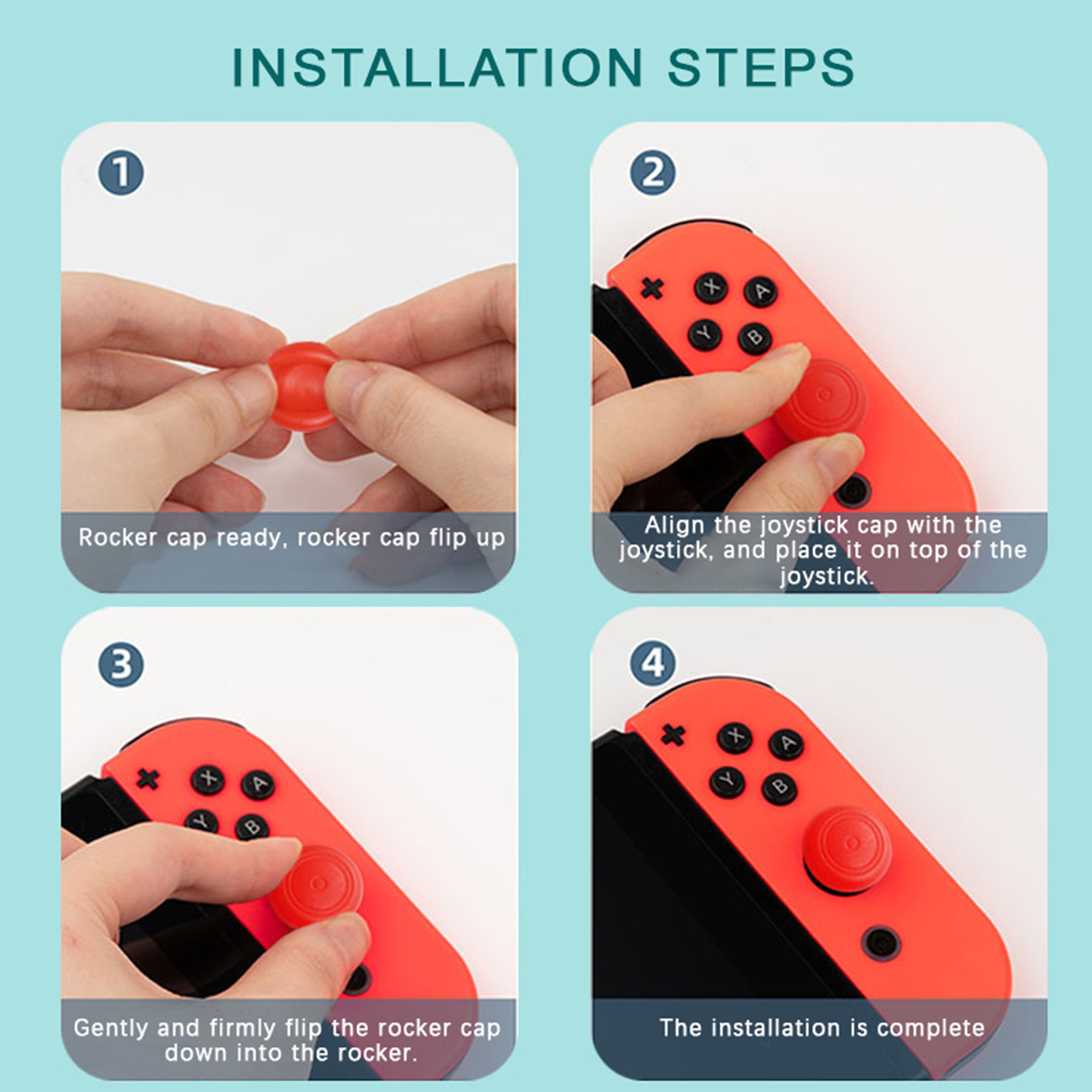 INSTALLATION STEPS

1

Rocker cap ready, rocker cap flip up

2

X A Y B

Align the joystick cap with the joystick, and place it on top of the joystick.

3

X A Y B

Gently and firmly flip the rocker cap down into the rocker.

4

X A Y B

The installation is complete