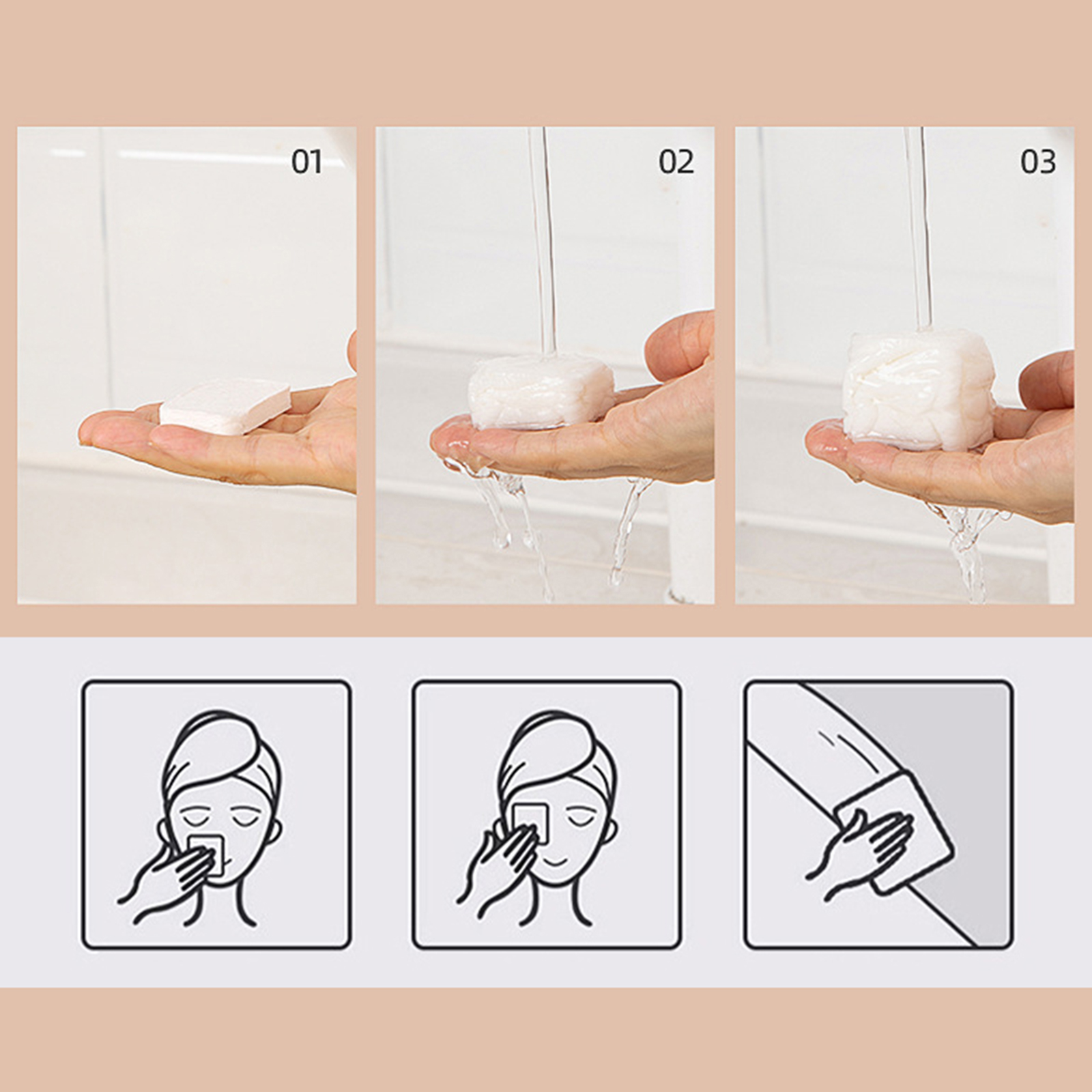 01

02

03