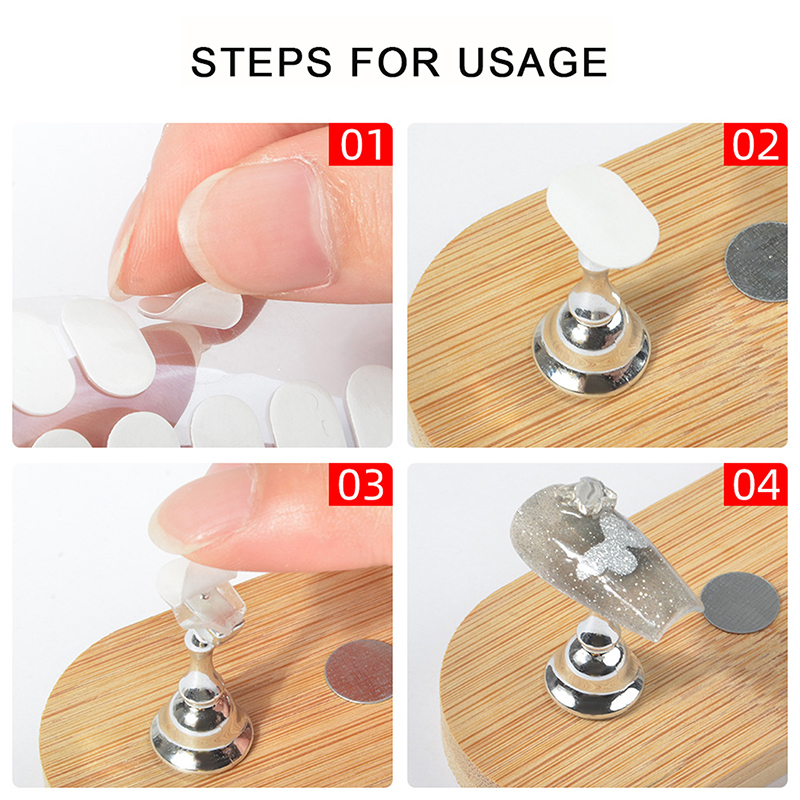 STEPS FOR USAGE

01

02

03

04