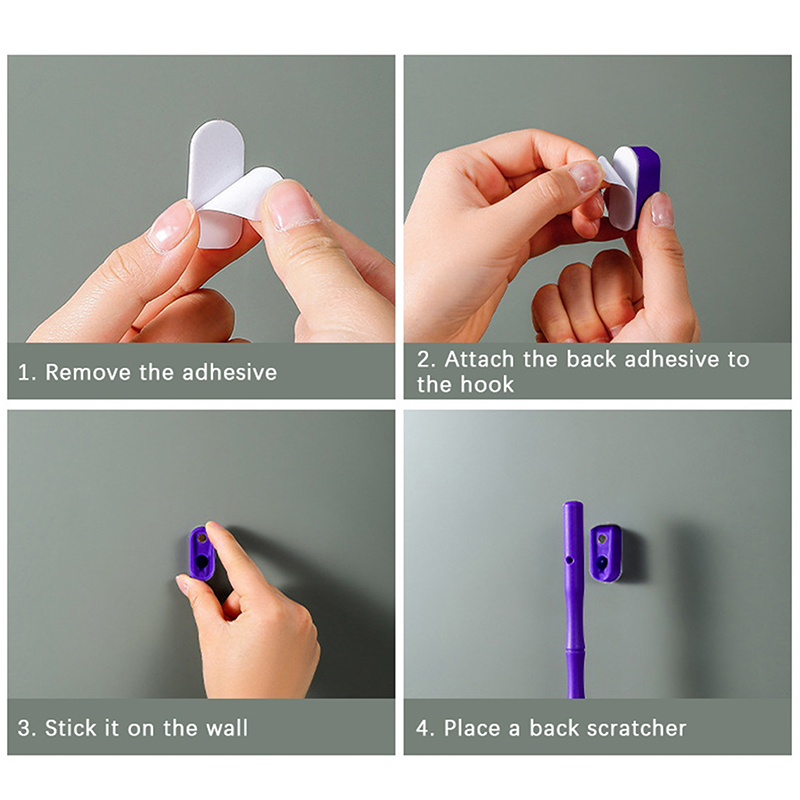 1. Remove the adhesive

2. Attach the back adhesive to the hook

3. Stick it on the wall

4. Place a back scratcher