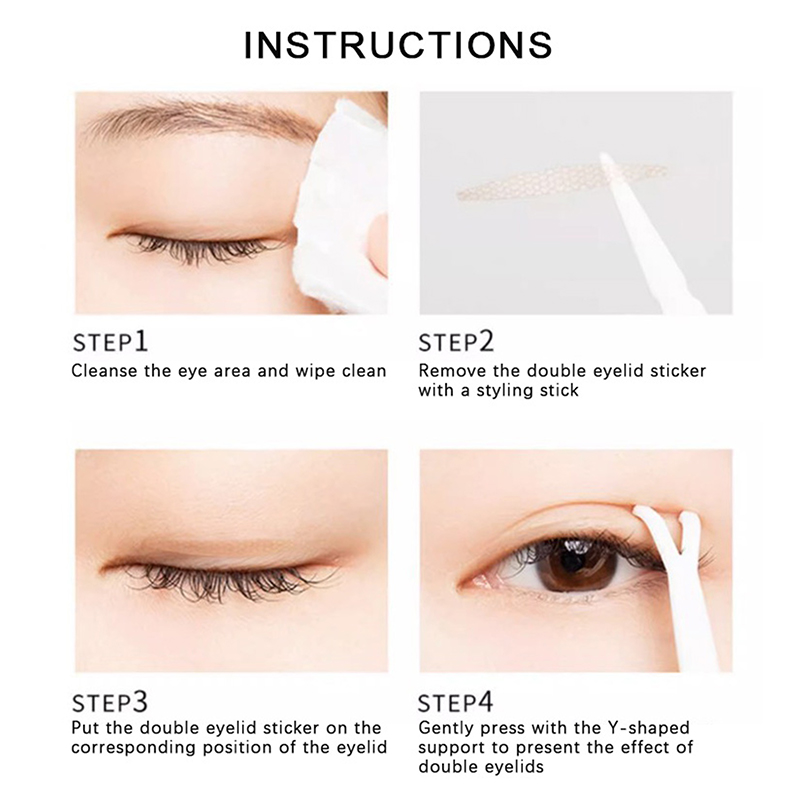 INSTRUCTIONS

STEP1
Cleanse the eye area and wipe clean

STEP2
Remove the double eyelid sticker with a styling stick

STEP3
Put the double eyelid sticker on the corresponding position of the eyelid

STEP4
Gently press with the Y-shaped support to present the effect of double eyelids