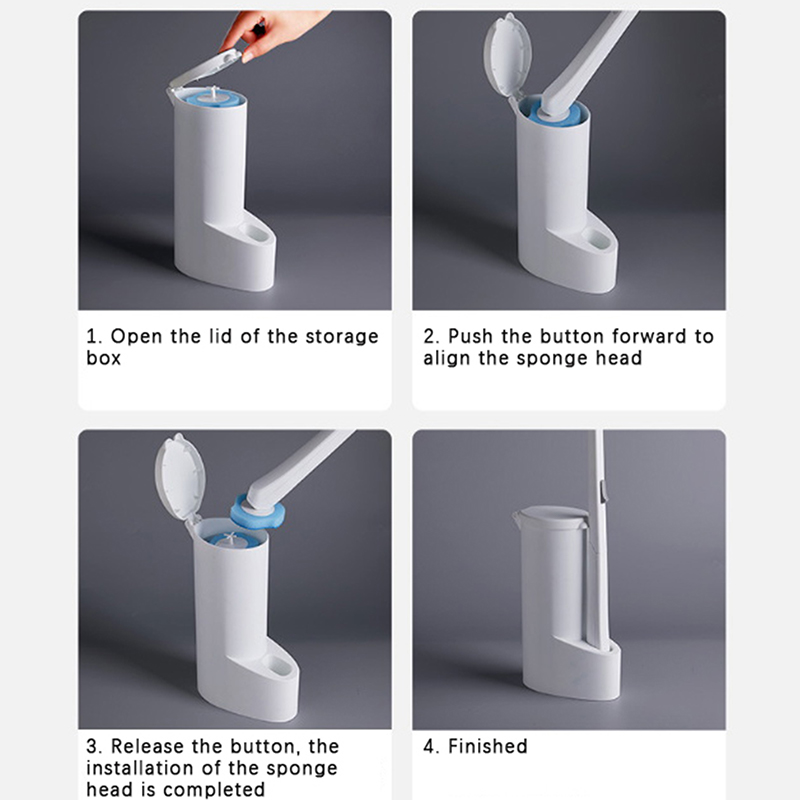 1. Open the lid of the storage box

2. Push the button forward to align the sponge head

3. Release the button, the installation of the sponge head is completed

4. Finished