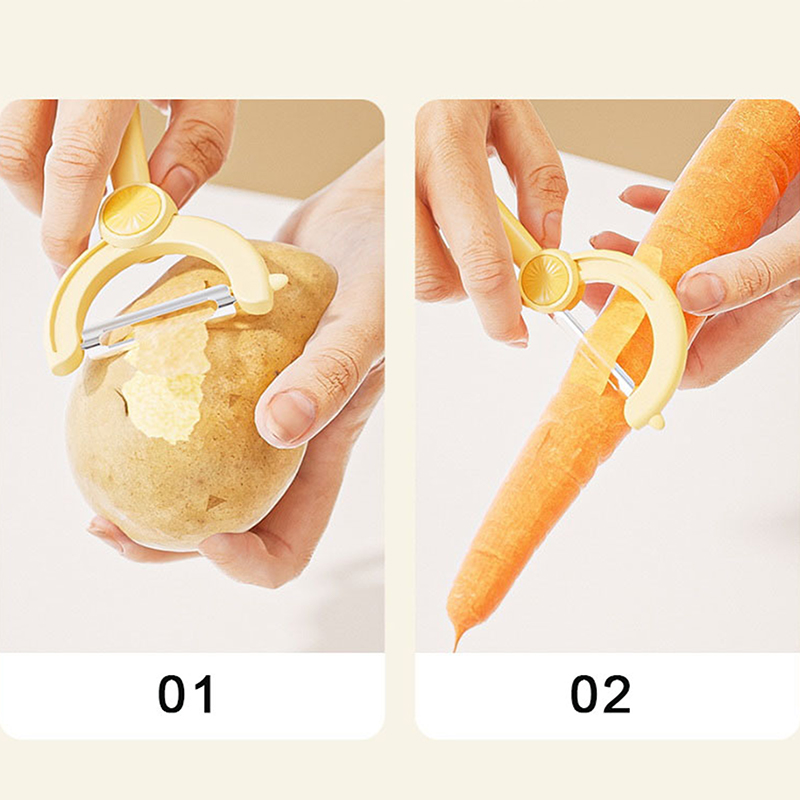 01

02