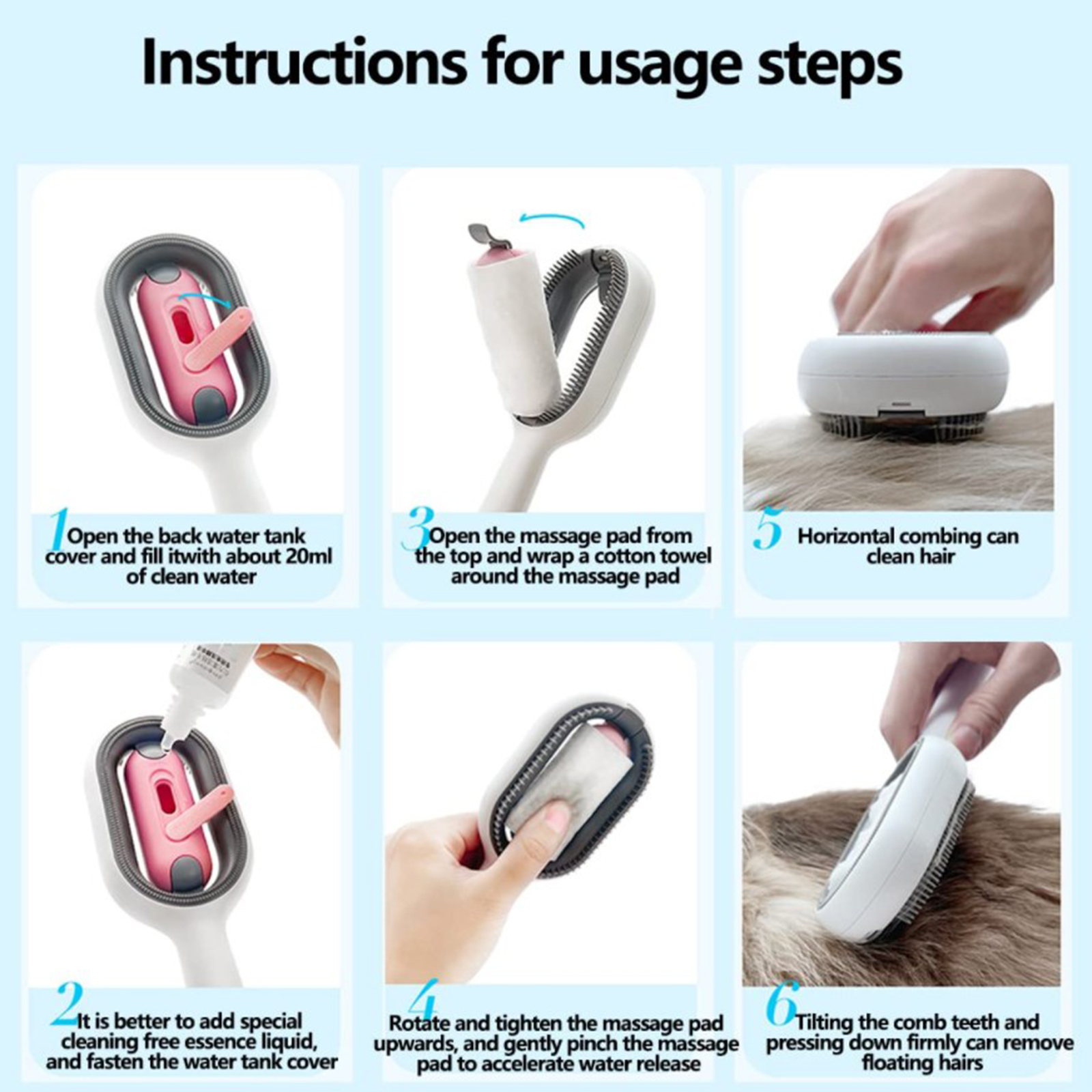 Instructions for usage steps

1 Open the back water tank cover and fill itwith about 20ml of clean water

3 Open the massage pad from the top and wrap a cotton towel around the massage pad

5 Horizontal combing can clean hair

2 It is better to add special cleaning free essence liquid, and fasten the water tank cover

4 Rotate and tighten the massage pad upwards, and gently pinch the massage pad to accelerate water release

6 Tilting the comb teeth and pressing down firmly can remove floating hairs