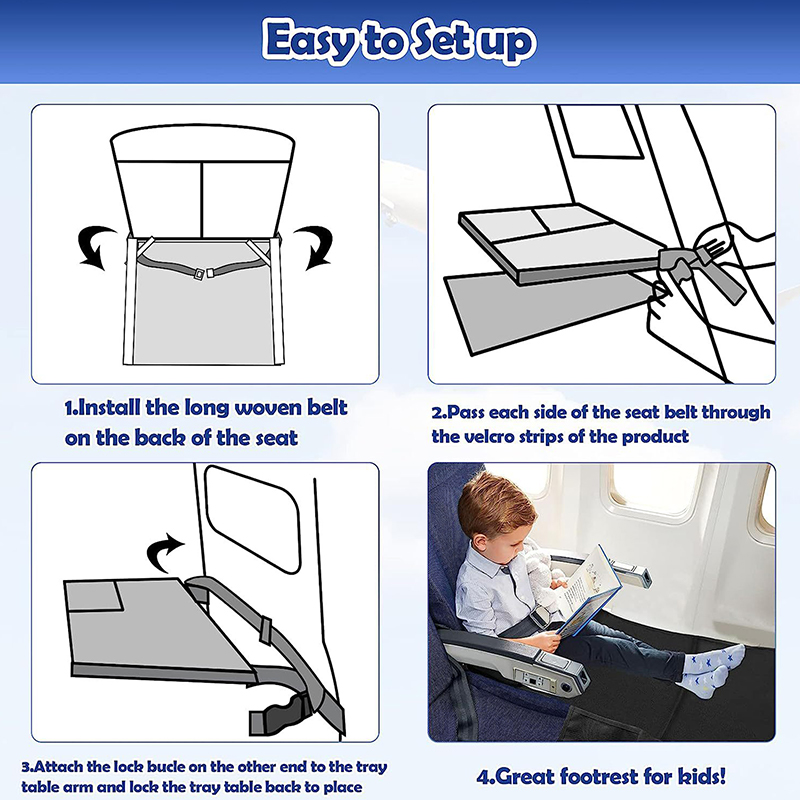 Easy to Set up

1.Install the long woven belt on the back of the seat

2.Pass each side of the seat belt through the velcro strips of the product

3.Attach the lock bucle on the other end to the tray table arm and lock the tray table back to place

4.Great footrest for kids!