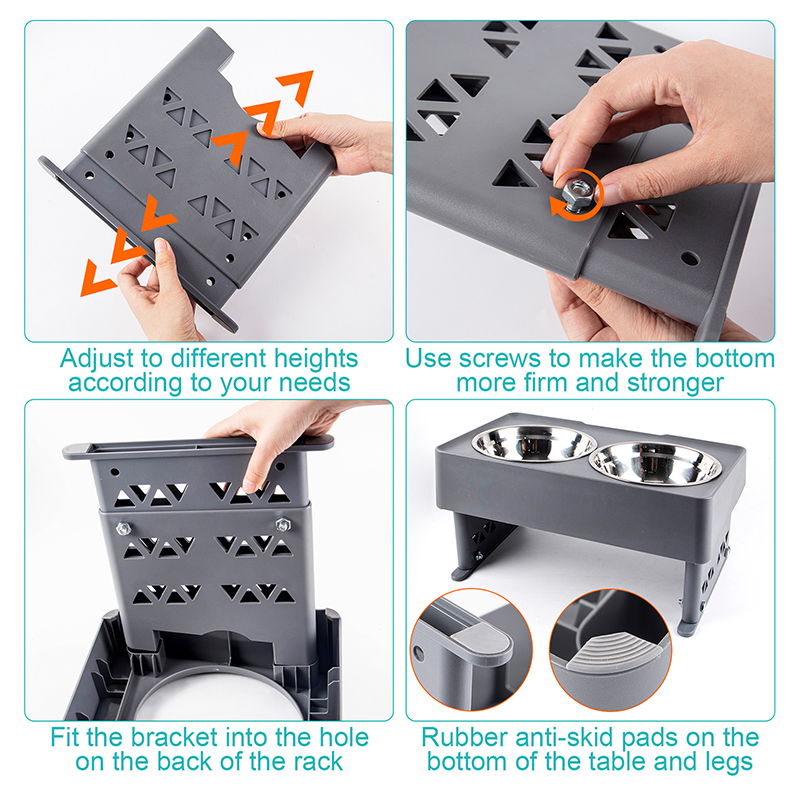 Adjust to different heights according to your needs

Use screws to make the bottom more firm and stronger

Fit the bracket into the hole on the back of the rack

Rubber anti-skid pads on the bottom of the table and legs