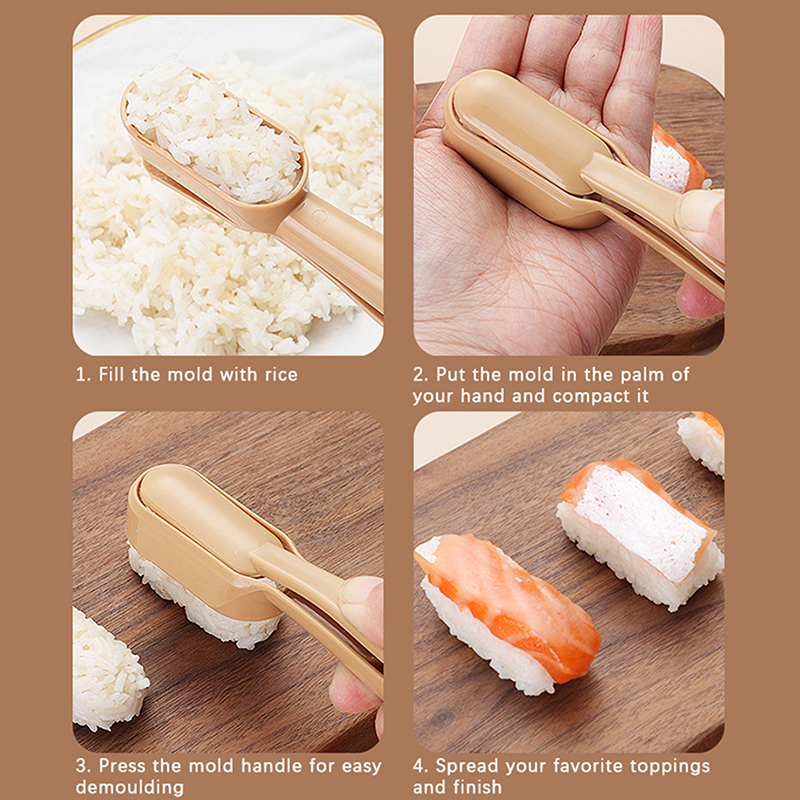 1. Fill the mold with rice

2. Put the mold in the palm of your hand and compact it

3. Press the mold handle for easy demoulding

4. Spread your favorite toppings and finish