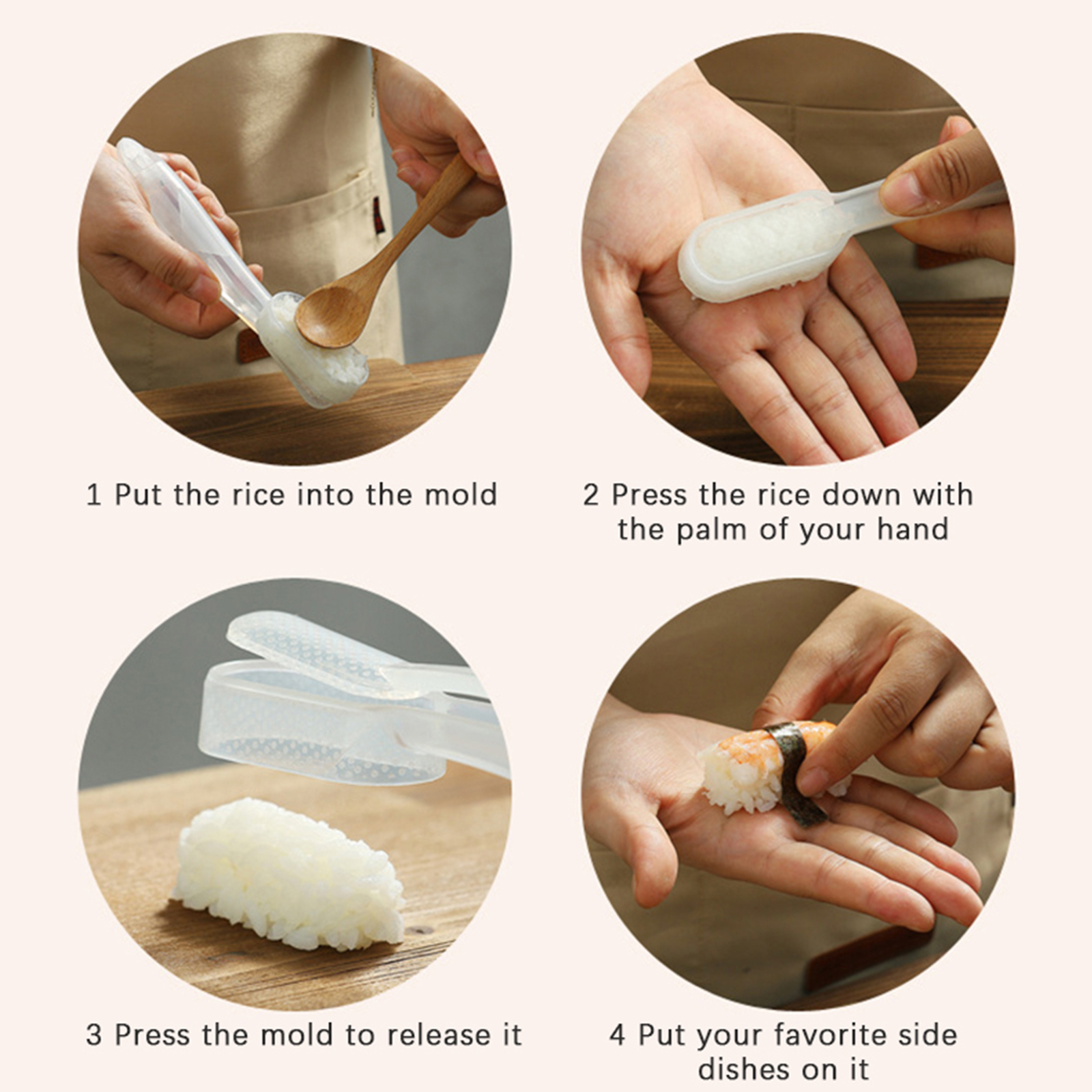 1 Put the rice into the mold

2 Press the rice down with the palm of your hand

3 Press the mold to release it

4 Put your favorite side dishes on it