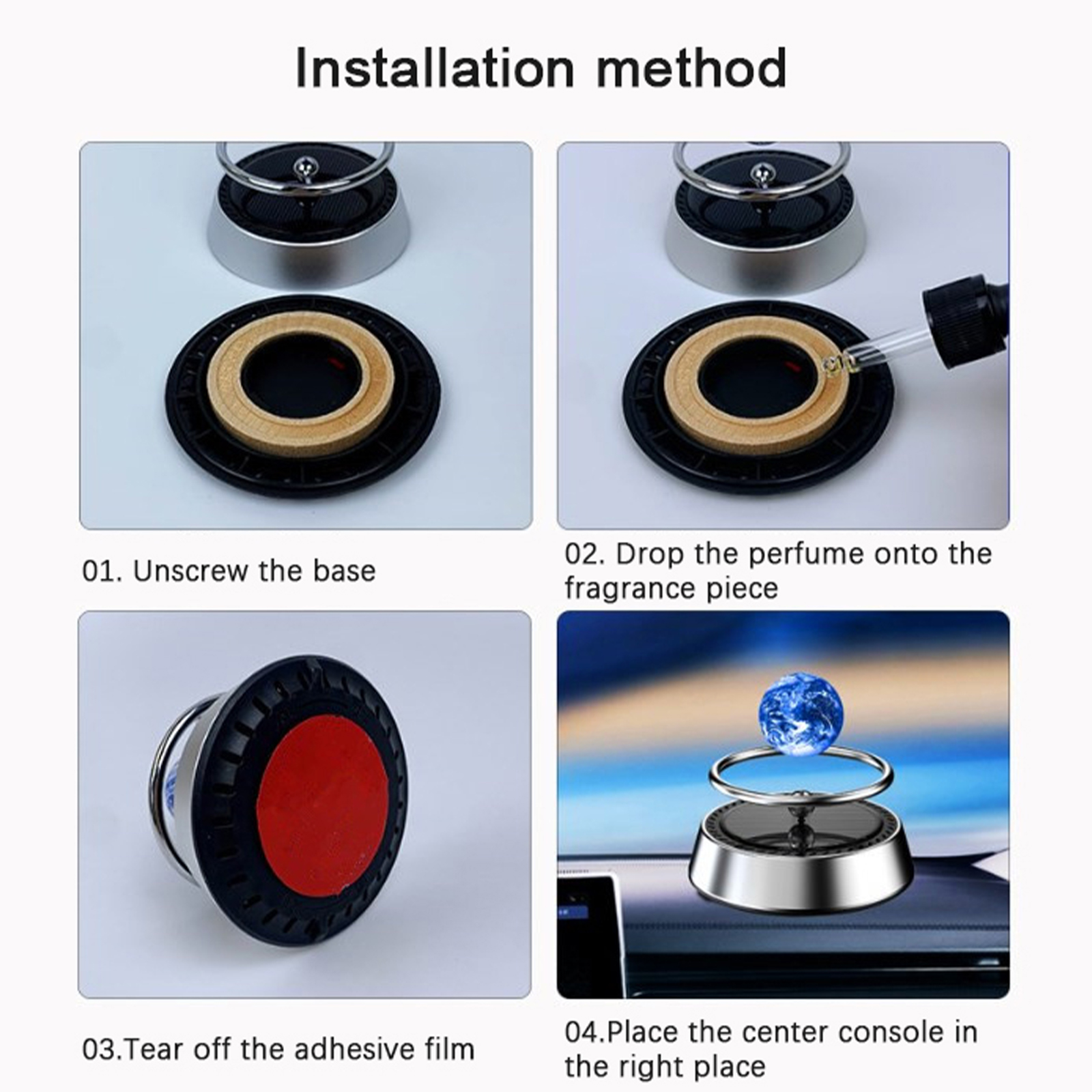 Installation method

01. Unscrew the base

02. Drop the perfume onto the fragrance piece

03.Tear off the adhesive film

04.Place the center console in the right place