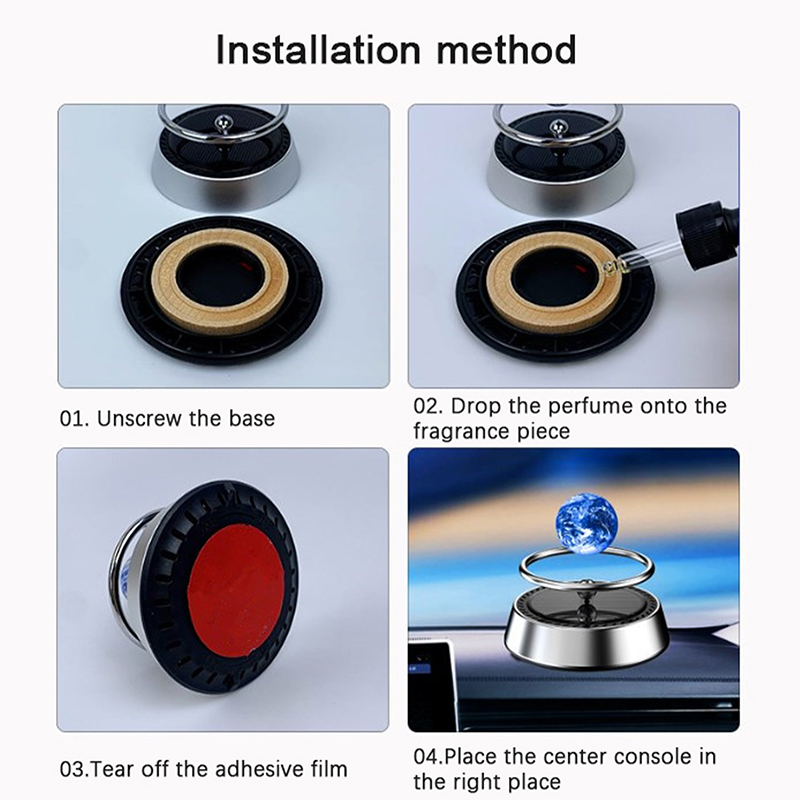 Installation method

01. Unscrew the base

02. Drop the perfume onto the fragrance piece

03.Tear off the adhesive film

04.Place the center console in the right place