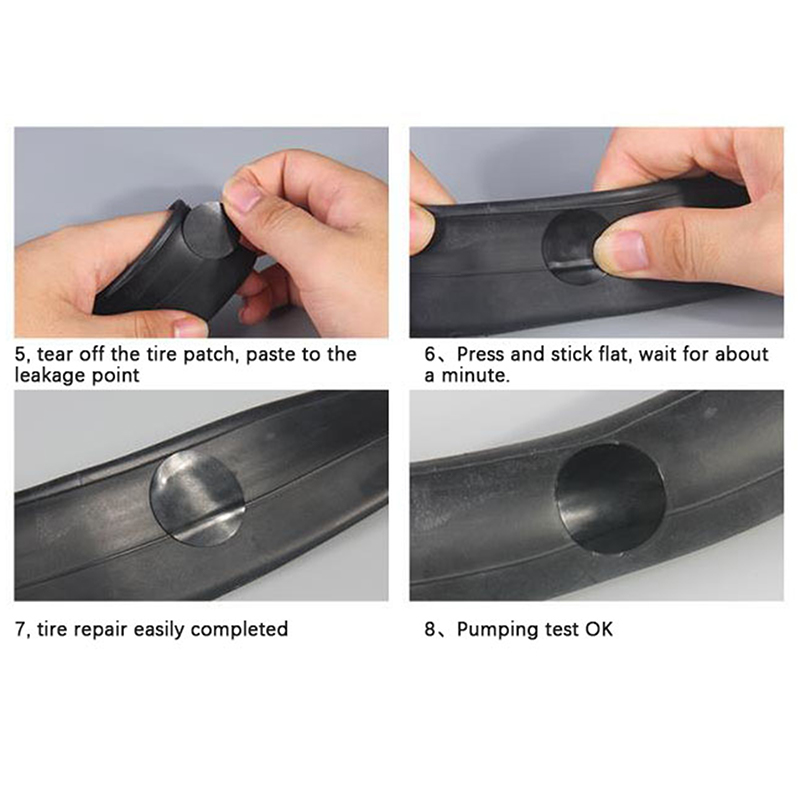 5, tear off the tire patch, paste to the leakage point

6、Press and stick flat, wait for about a minute.

7, tire repair easily completed

8、Pumping test OK