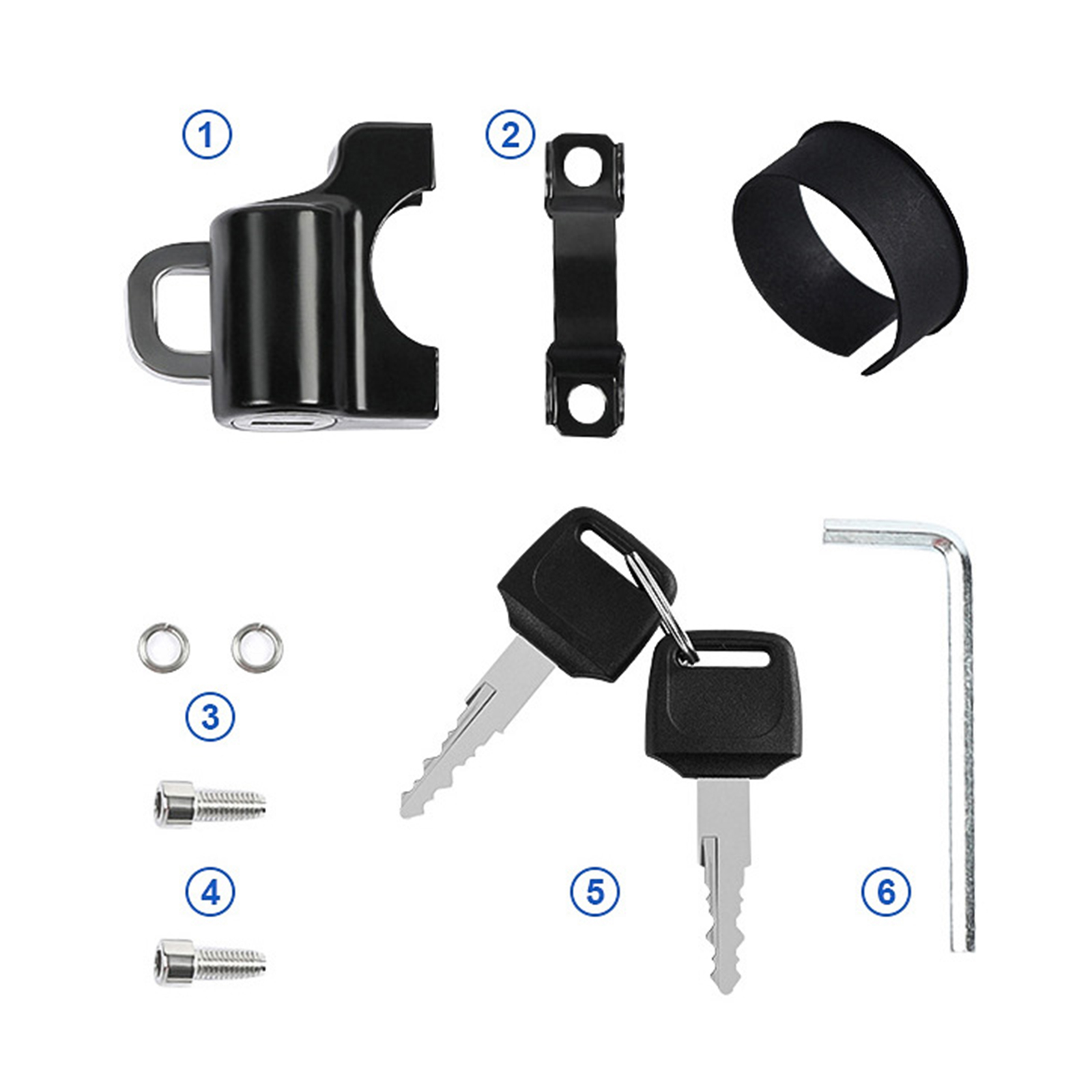 ①
②
③
④
⑤
⑥