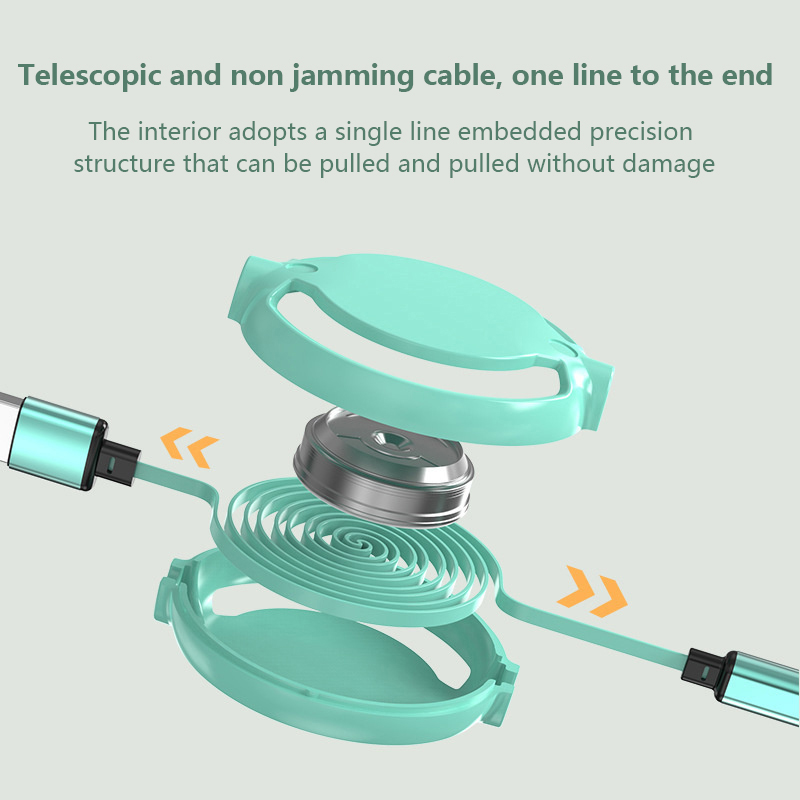 Telescopic and non jamming cable, one line to the end

The interior adopts a single line embedded precision structure that can be pulled and pulled without damage