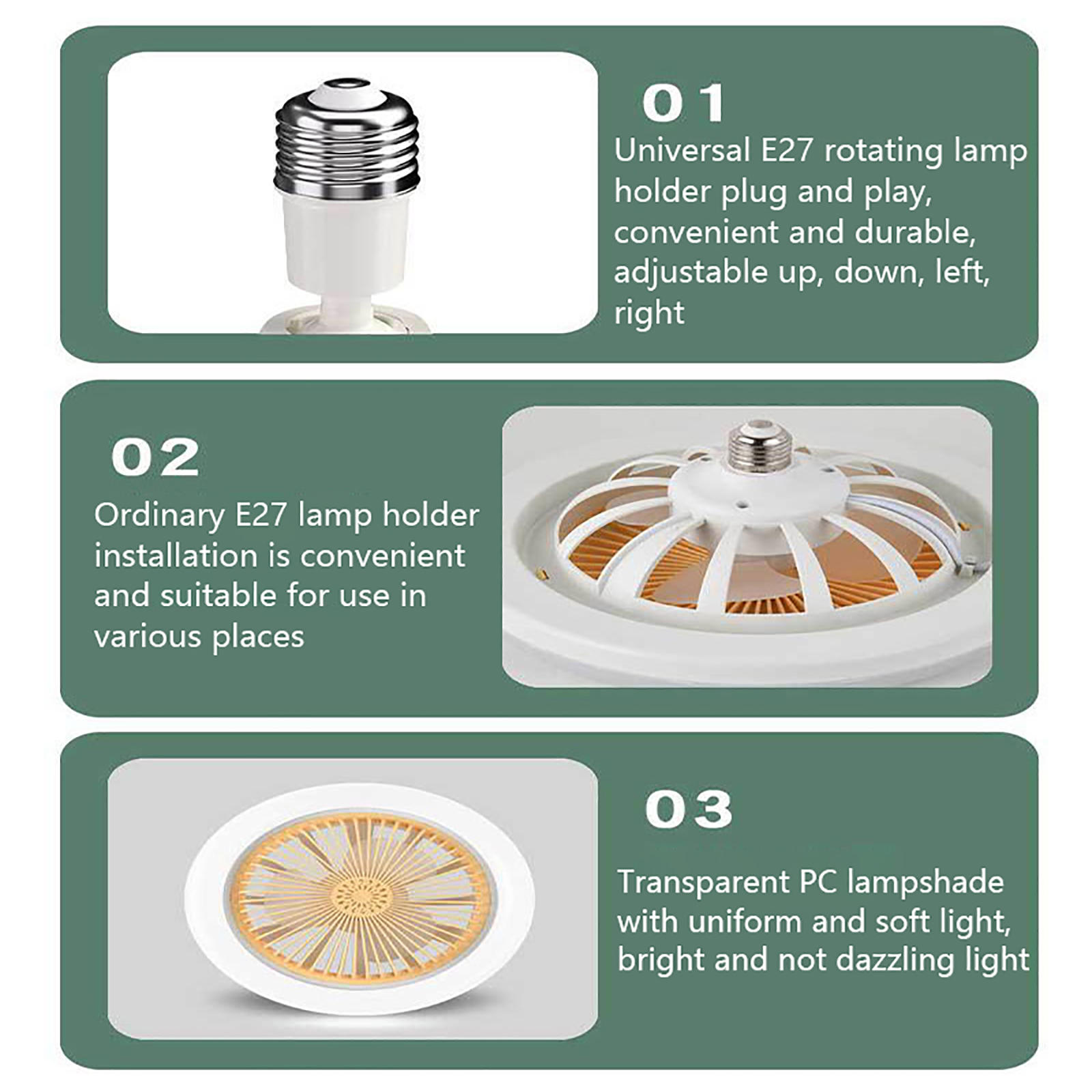 01

Universal E27 rotating lamp holder plug and play, convenient and durable, adjustable up, down, left, right

02

Ordinary E27 lamp holder installation is convenient and suitable for use in various places

03

Transparent PC lampshade with uniform and soft light, bright and not dazzling light