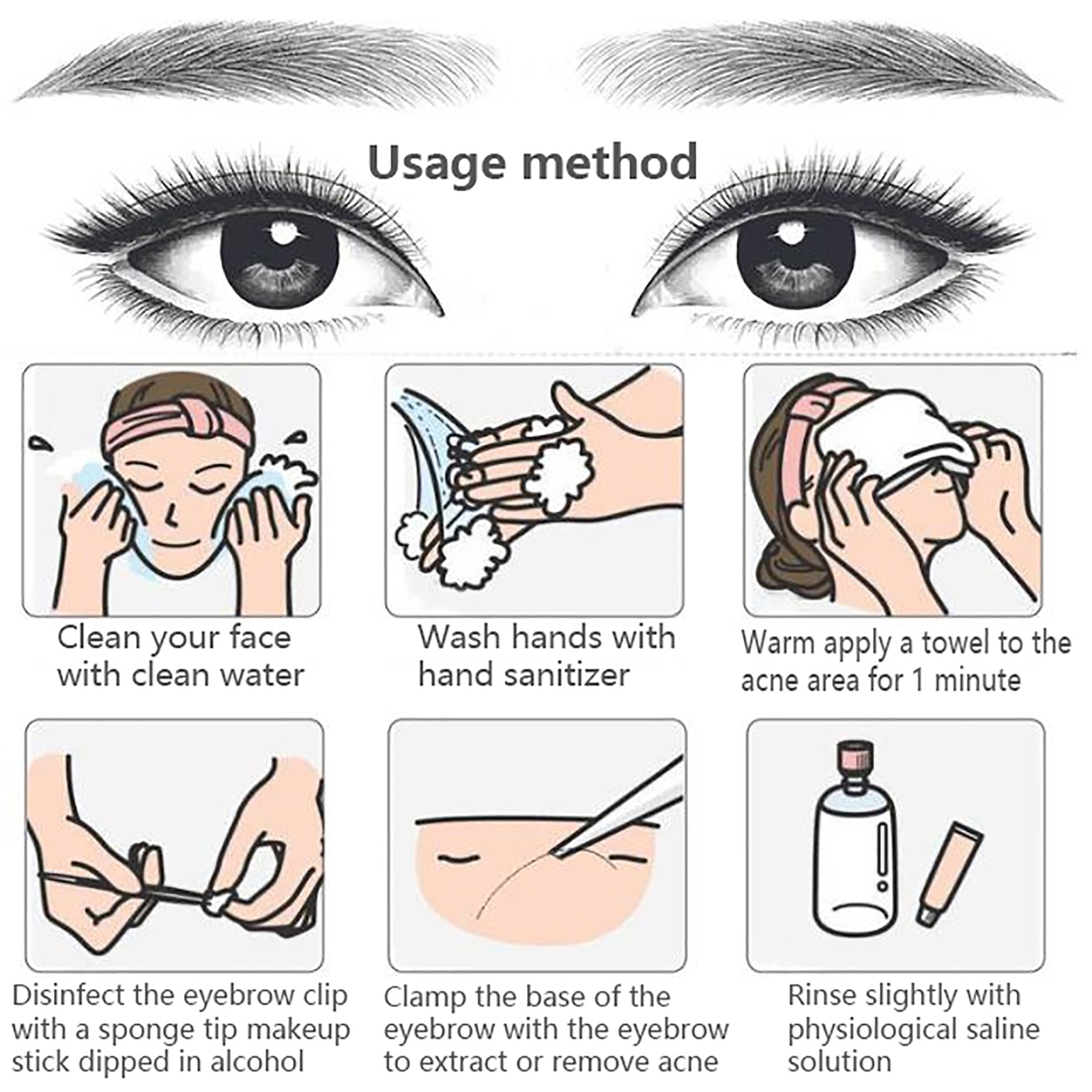 Usage method

Clean your face with clean water

Wash hands with hand sanitizer

Warm apply a towel to the acne area for 1 minute

Disinfect the eyebrow clip with a sponge tip makeup stick dipped in alcohol

Clamp the base of the eyebrow with the eyebrow to extract or remove acne

Rinse slightly with physiological saline solution