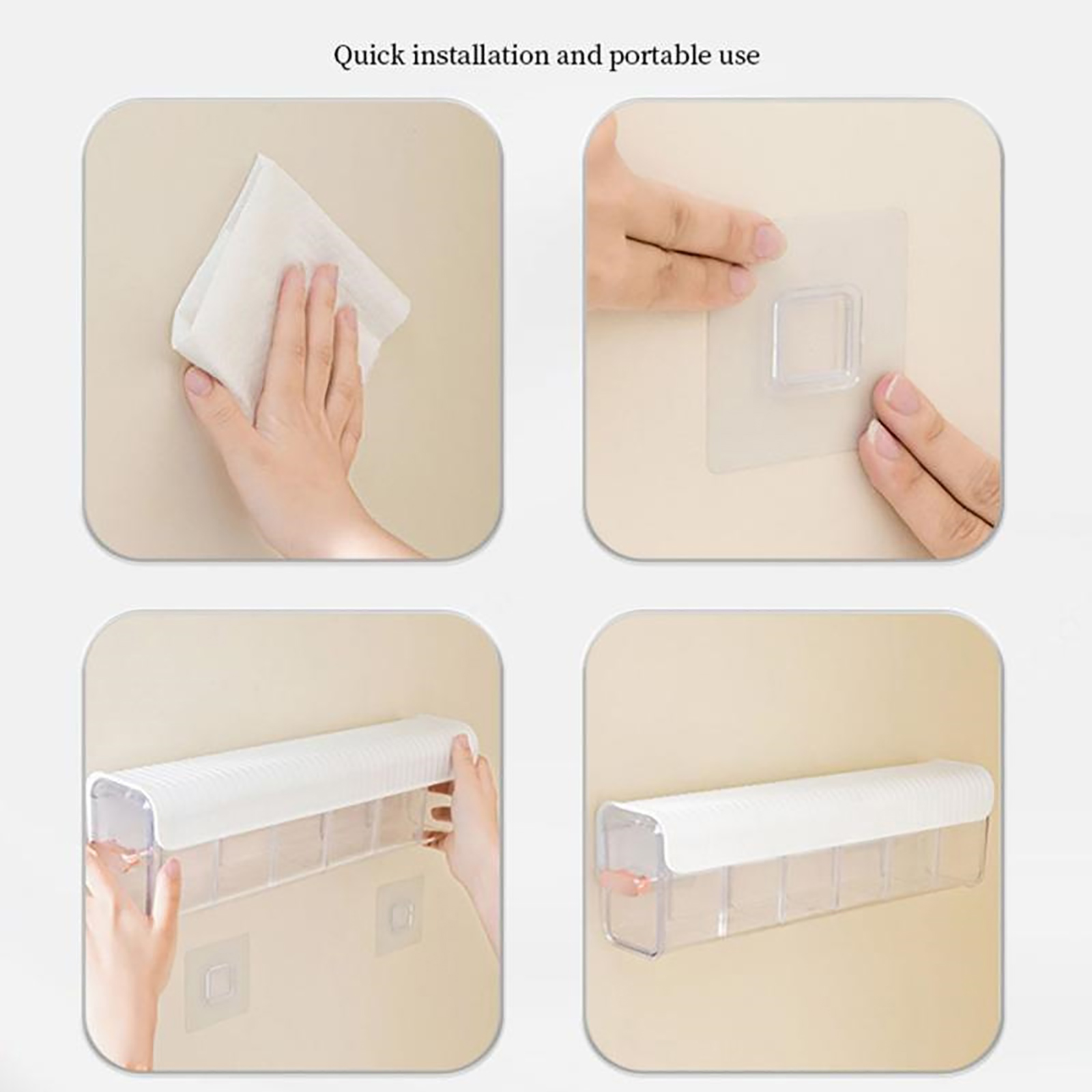 Quick installation and portable use