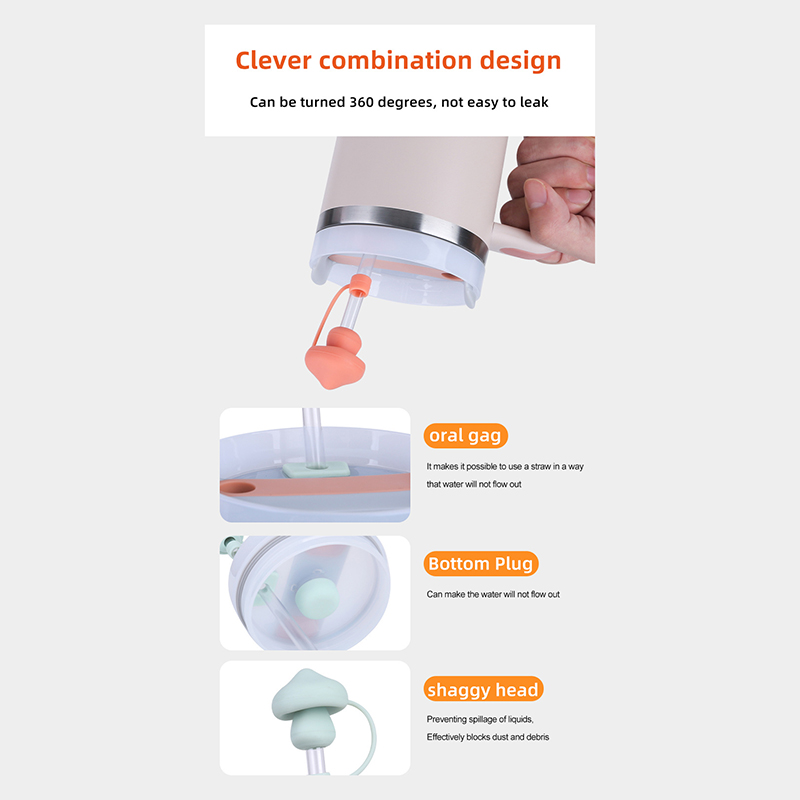 Clever combination design

Can be turned 360 degrees, not easy to leak

oral gag

It makes it possible to use a straw in a way that water will not flow out

Bottom Plug

Can make the water will not flow out

shaggy head

Preventing spillage of liquids, Effectively blocks dust and debris