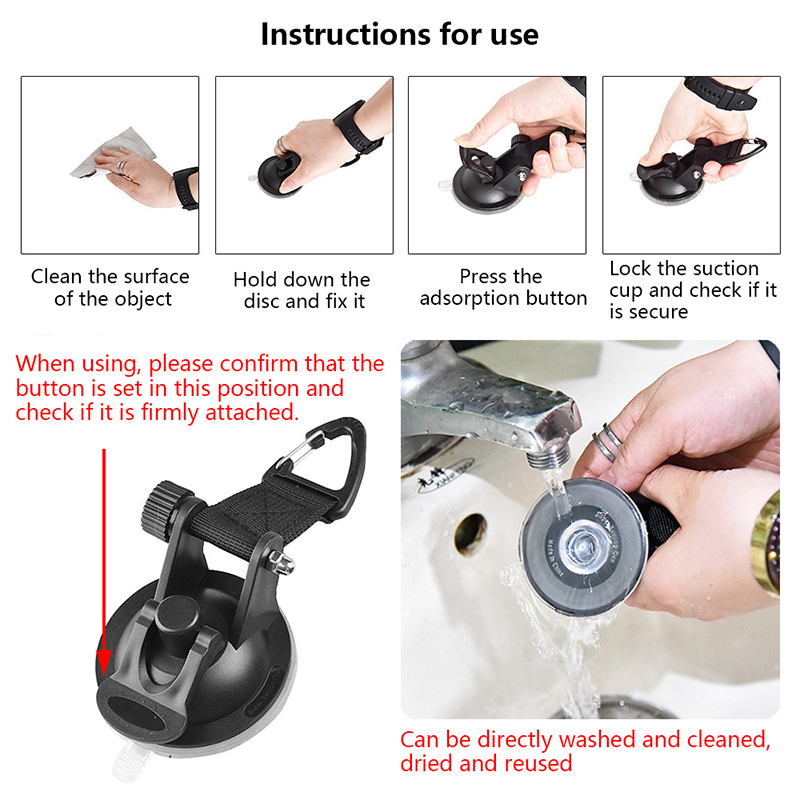 Instructions for use

Clean the surface of the object

Hold down the disc and fix it

Press the adsorption button

Lock the suction cup and check if it is secure

When using, please confirm that the button is set in this position and check if it is firmly attached.

Made in China

Can be directly washed and cleaned, dried and reused