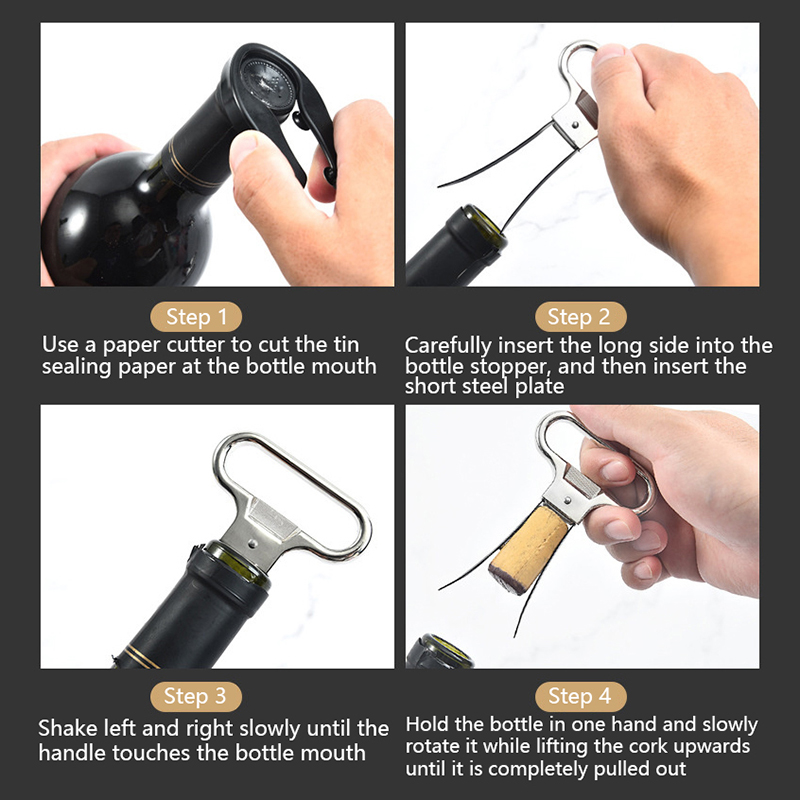 Step 1
Use a paper cutter to cut the tin sealing paper at the bottle mouth

Step 2
Carefully insert the long side into the bottle stopper, and then insert the short steel plate

Step 3
Shake left and right slowly until the handle touches the bottle mouth

Step 4
Hold the bottle in one hand and slowly rotate it while lifting the cork upwards until it is completely pulled out