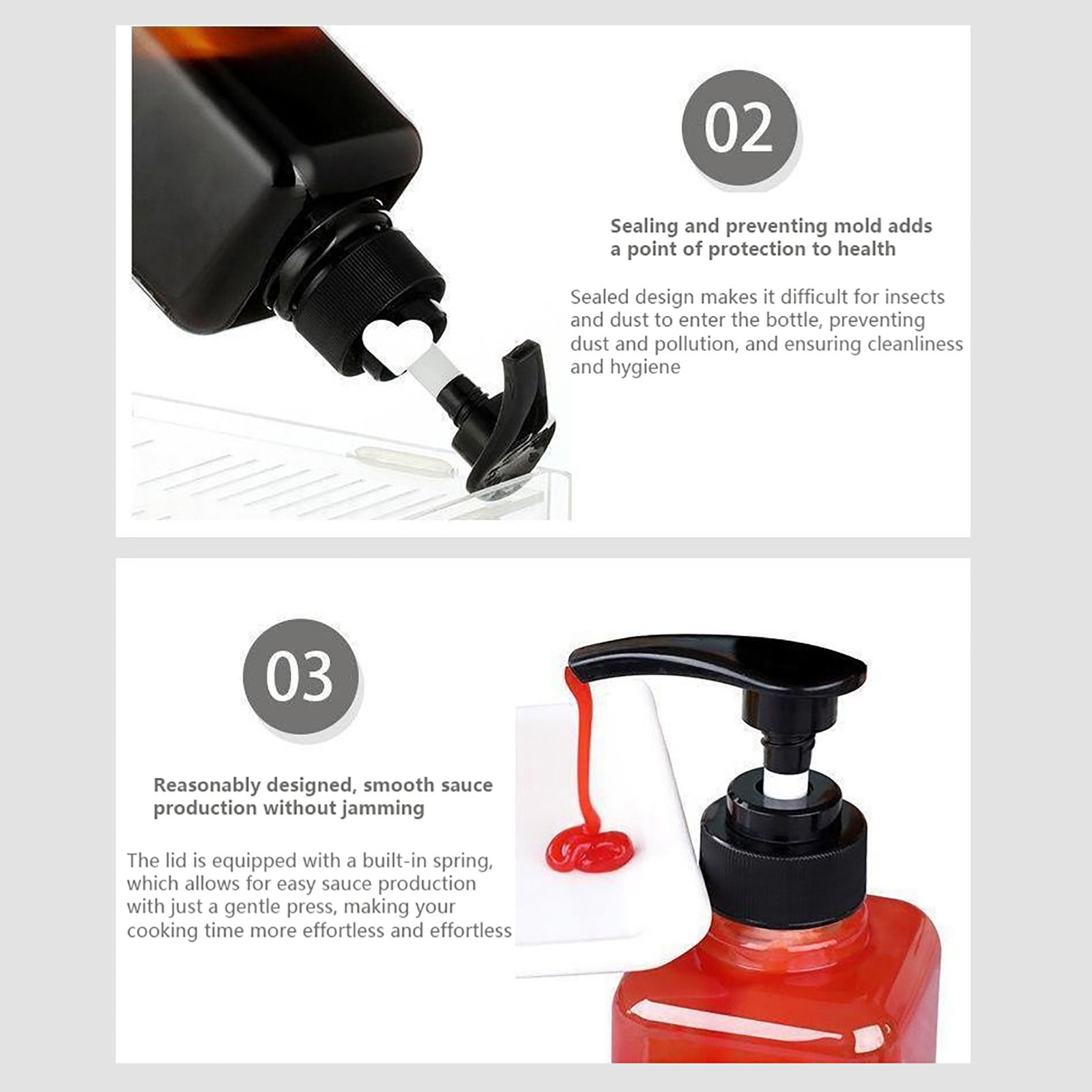 02

Sealing and preventing mold adds a point of protection to health

Sealed design makes it difficult for insects and dust to enter the bottle, preventing dust and pollution, and ensuring cleanliness and hygiene

03

Reasonably designed, smooth sauce production without jamming

The lid is equipped with a built-in spring, which allows for easy sauce production with just a gentle press, making your cooking time more effortless and effortless