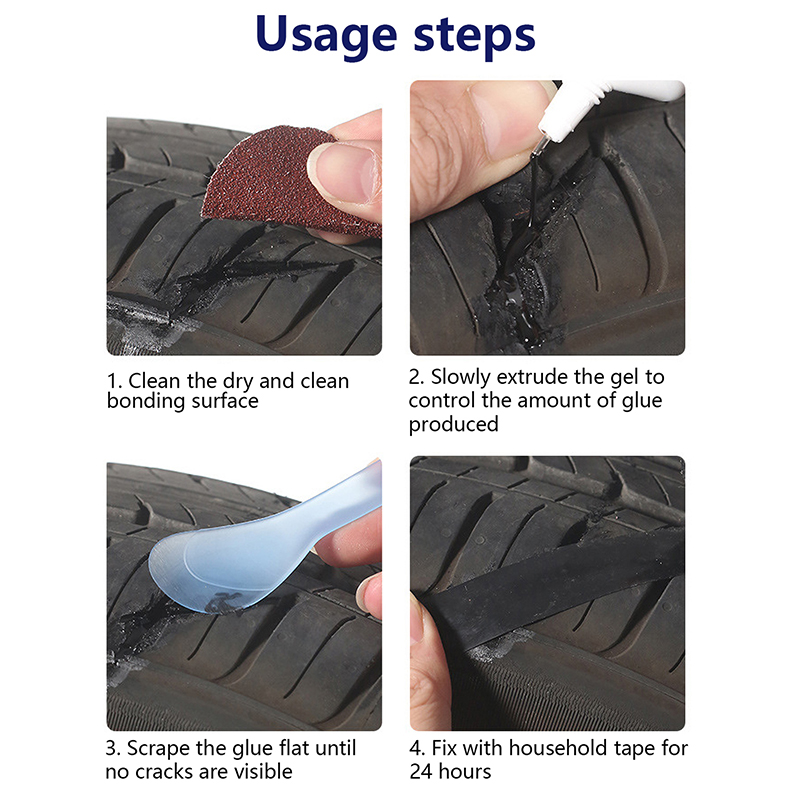 Usage steps

1. Clean the dry and clean bonding surface

2. Slowly extrude the gel to control the amount of glue produced

3. Scrape the glue flat until no cracks are visible

4. Fix with household tape for 24 hours