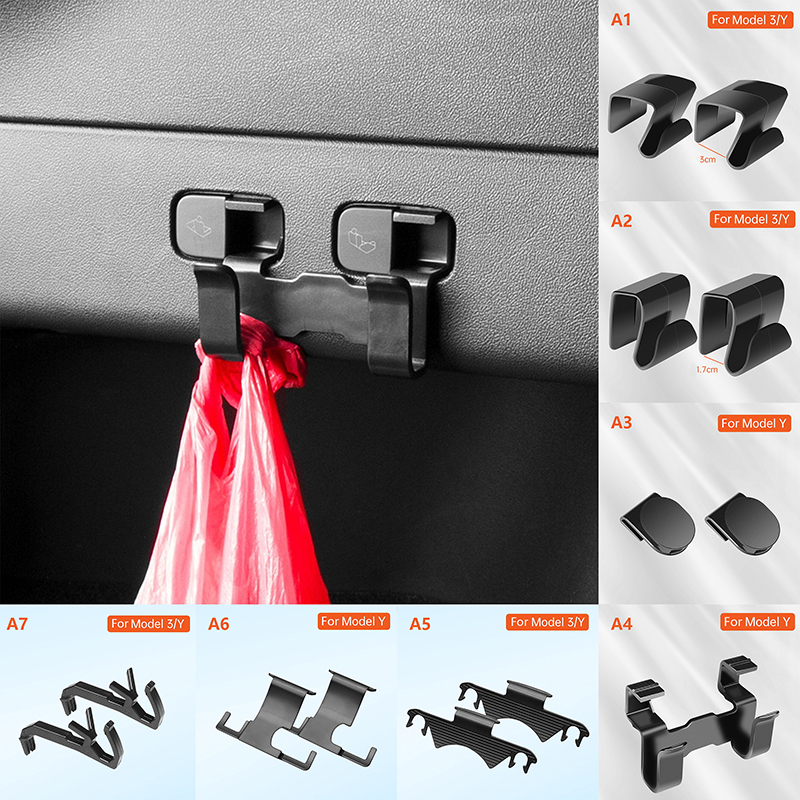 A1 For Model 3/Y
3cm

A2 For Model 3/Y
1.7cm

A3 For Model Y

A7 For Model 3/Y

A6 For Model Y

A5 For Model 3/Y

A4 For Model Y