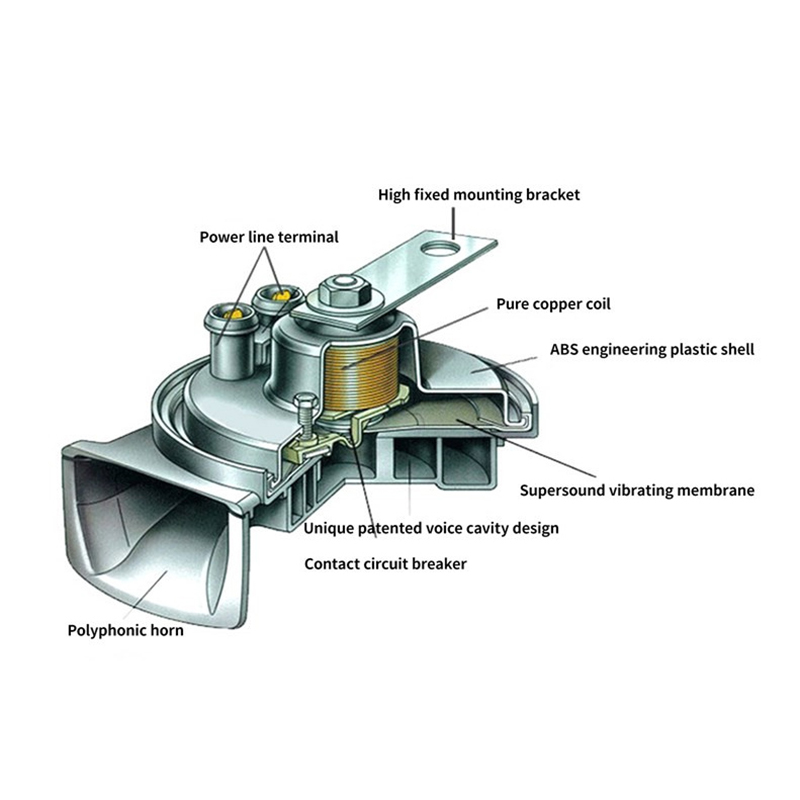 High fixed mounting bracket

Power line terminal

Pure copper coil

ABS engineering plastic shell

Supersound vibrating membrane

Unique patented voice cavity design

Contact circuit breaker

Polyphonic horn