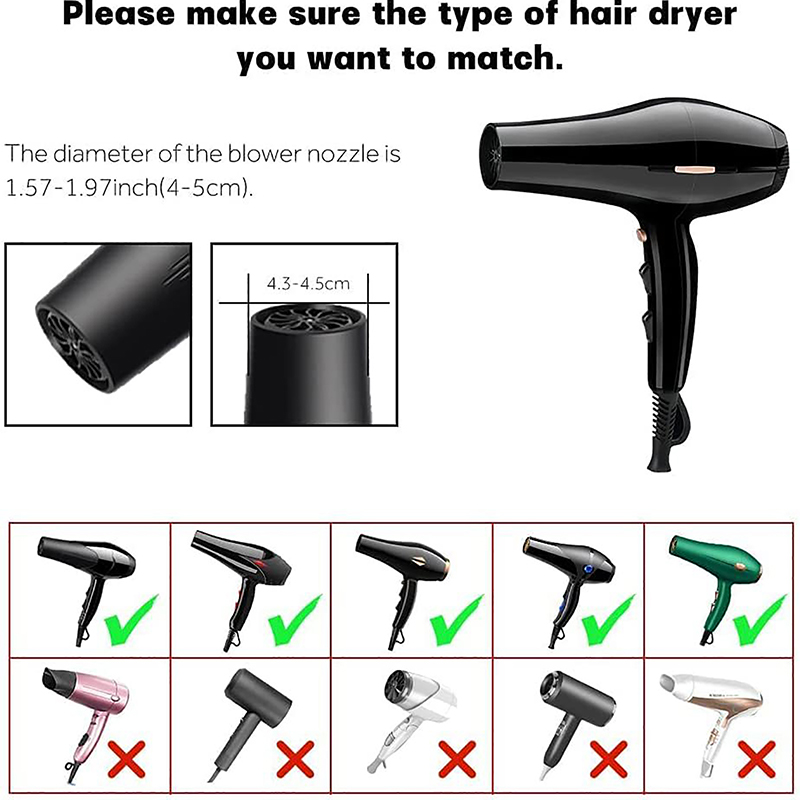 Please make sure the type of hair dryer you want to match.

The diameter of the blower nozzle is 1.57-1.97inch(4-5cm).

4.3-4.5cm