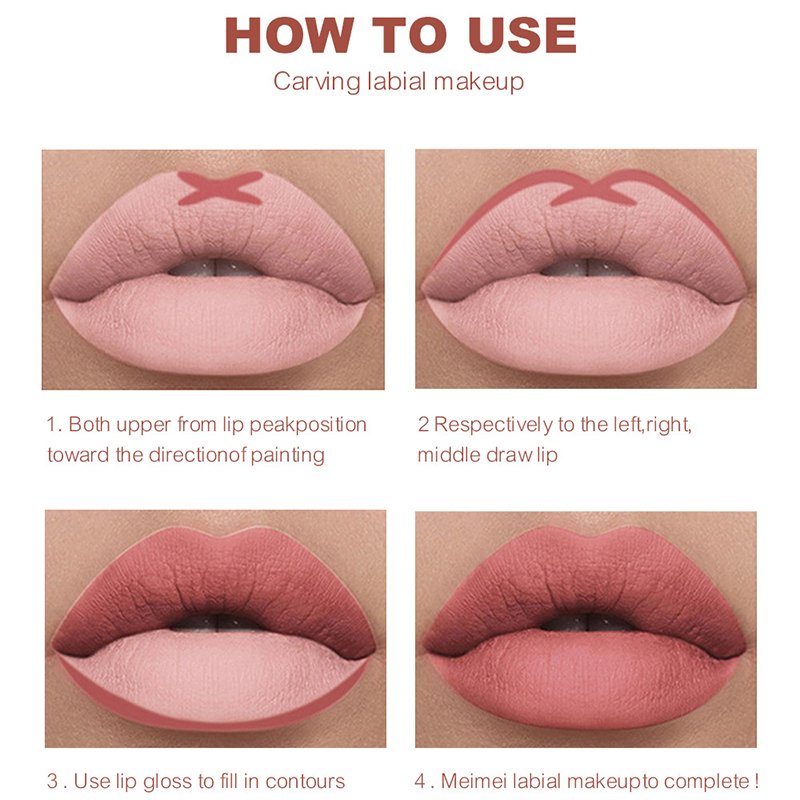 HOW TO USE

Carving labial makeup

1. Both upper from lip peakposition toward the directionof painting

2 Respectively to the left,right, middle draw lip

3 . Use lip gloss to fill in contours

4 . Meimei labial makeupto complete !