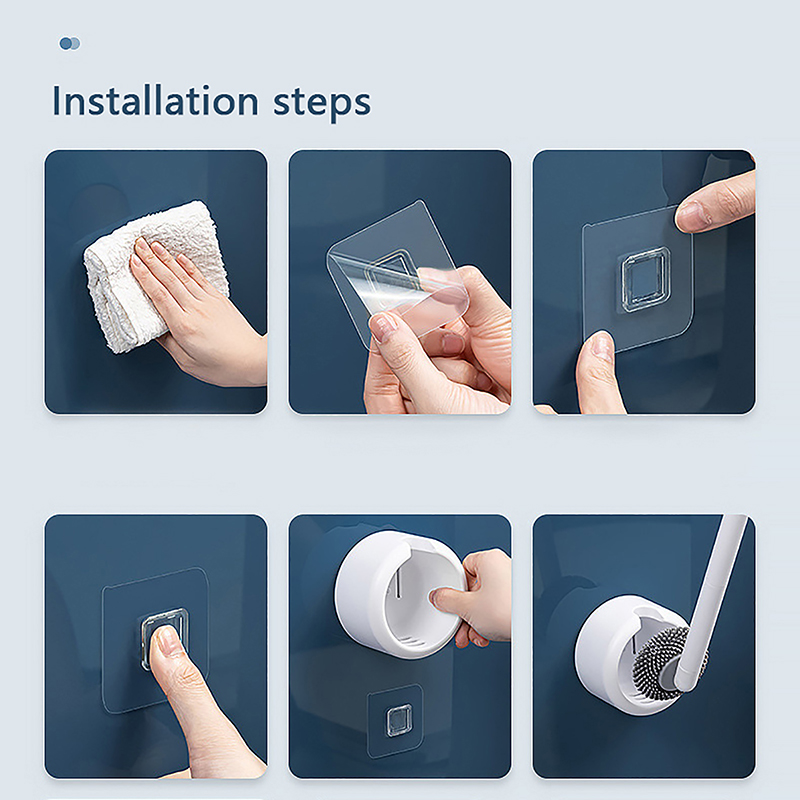 Installation steps