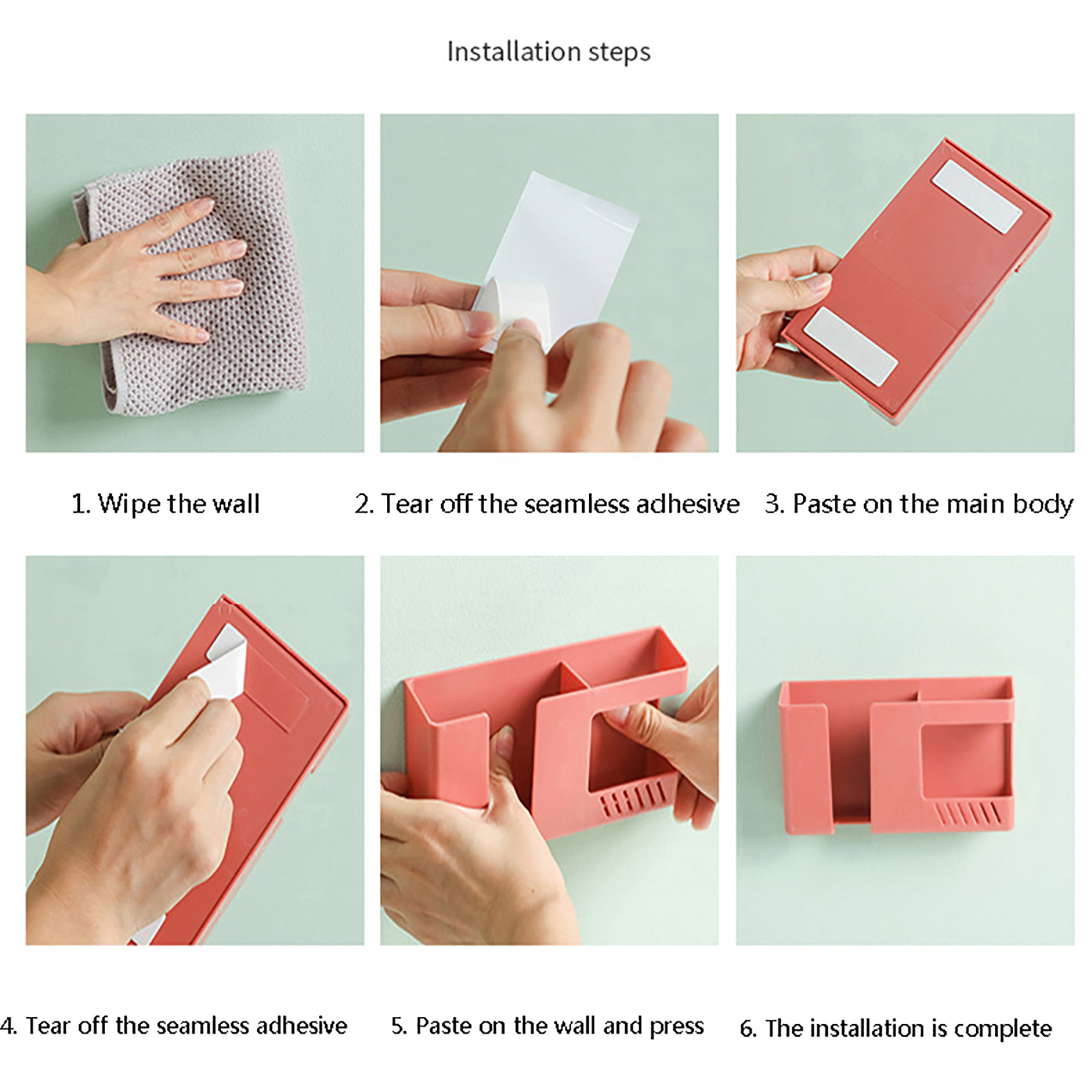 Installation steps

1. Wipe the wall

2. Tear off the seamless adhesive

3. Paste on the main body

4. Tear off the seamless adhesive

5. Paste on the wall and press

6. The installation is complete