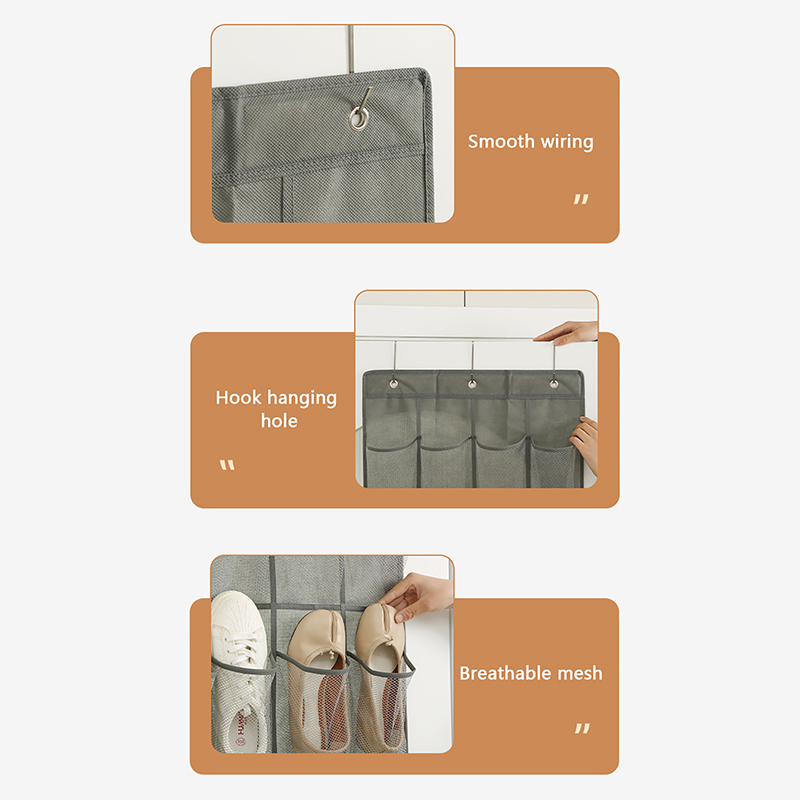 Smooth wiring

"

Hook hanging hole

"

Breathable mesh

"