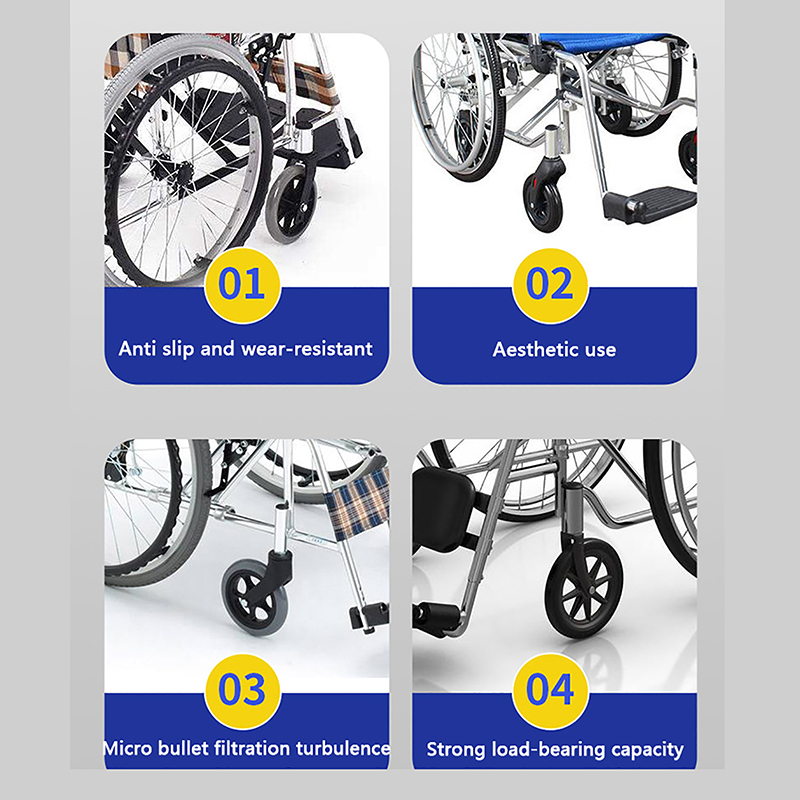 01

Anti slip and wear-resistant

02

Aesthetic use

03

Micro bullet filtration turbulence

04

Strong load-bearing capacity