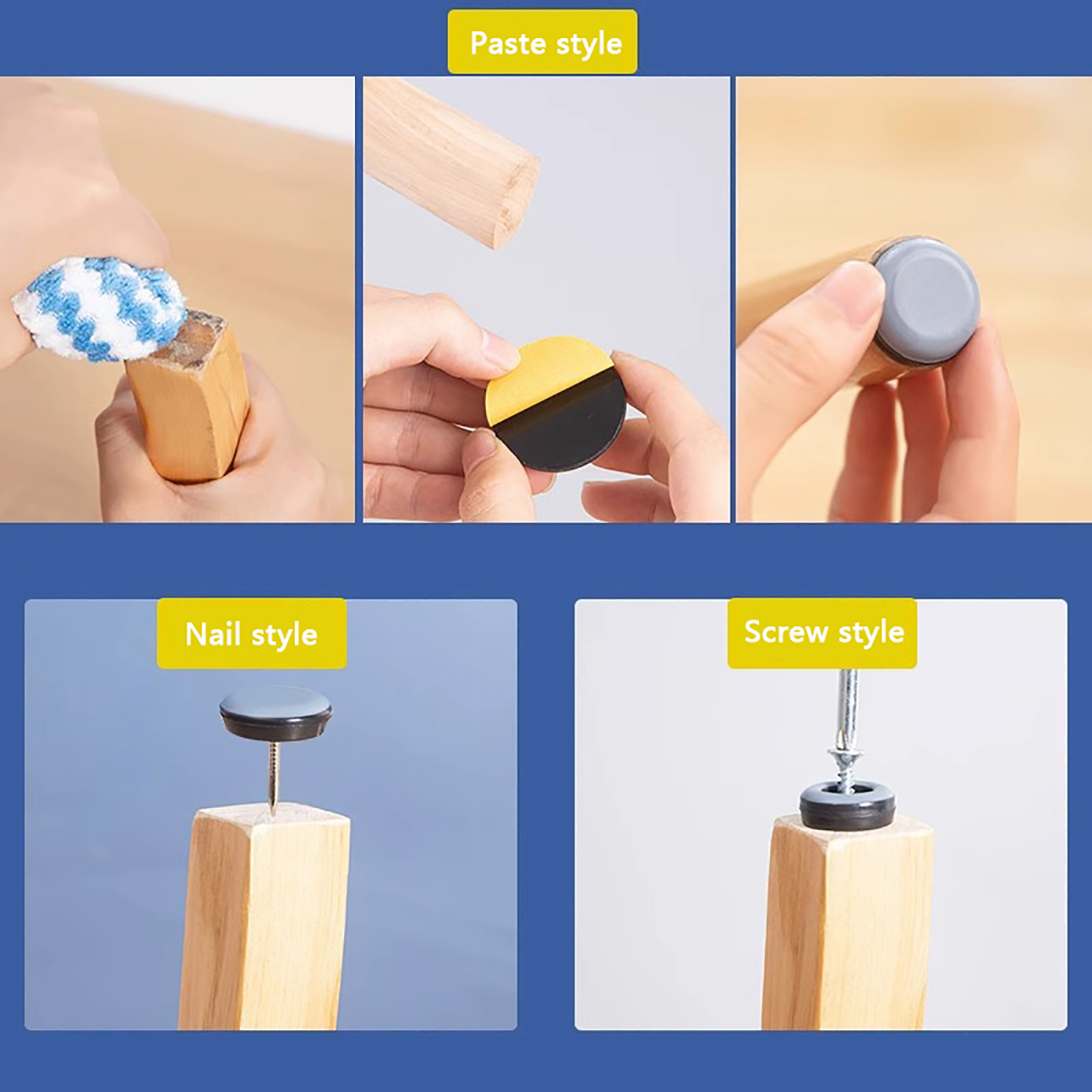 Paste style

Nail style

Screw style