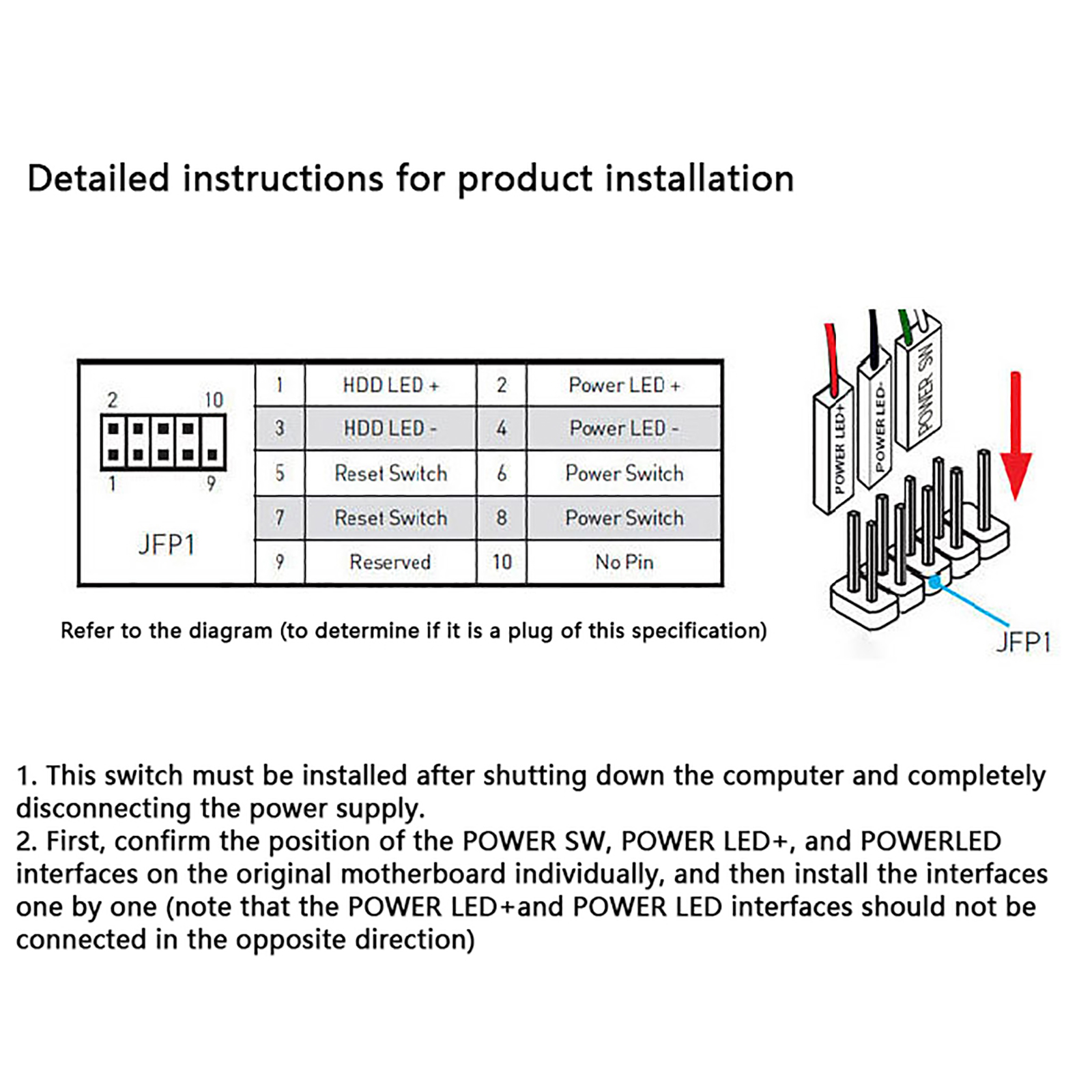 Detailed instructions for product installation

2 10

1 9

JFP1

| 1 | HDD LED + | 2 | Power LED + |
|---|---|---|---|
| 3 | HDD LED - | 4 | Power LED - |
| 5 | Reset Switch | 6 | Power Switch |
| 7 | Reset Switch | 8 | Power Switch |
| 9 | Reserved | 10 | No Pin |

Refer to the diagram (to determine if it is a plug of this specification)

POWER LED+
POWER LED-
POWER SW
JFP1

1. This switch must be installed after shutting down the computer and completely disconnecting the power supply.
2. First, confirm the position of the POWER SW, POWER LED+, and POWERLED interfaces on the original motherboard individually, and then install the interfaces one by one (note that the POWER LED+and POWER LED interfaces should not be connected in the opposite direction)