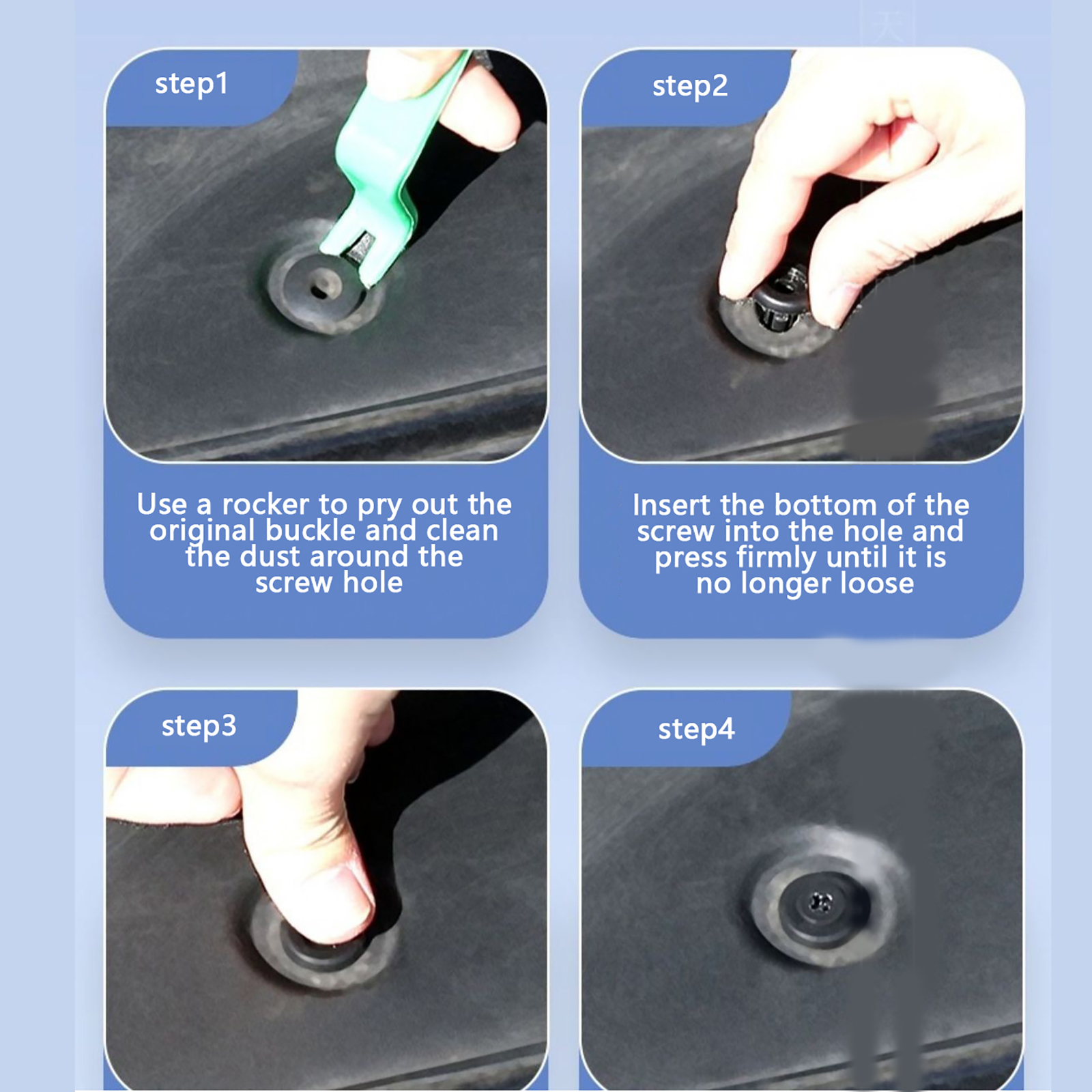 step1

Use a rocker to pry out the original buckle and clean the dust around the screw hole

step2

Insert the bottom of the screw into the hole and press firmly until it is no longer loose

step3

step4