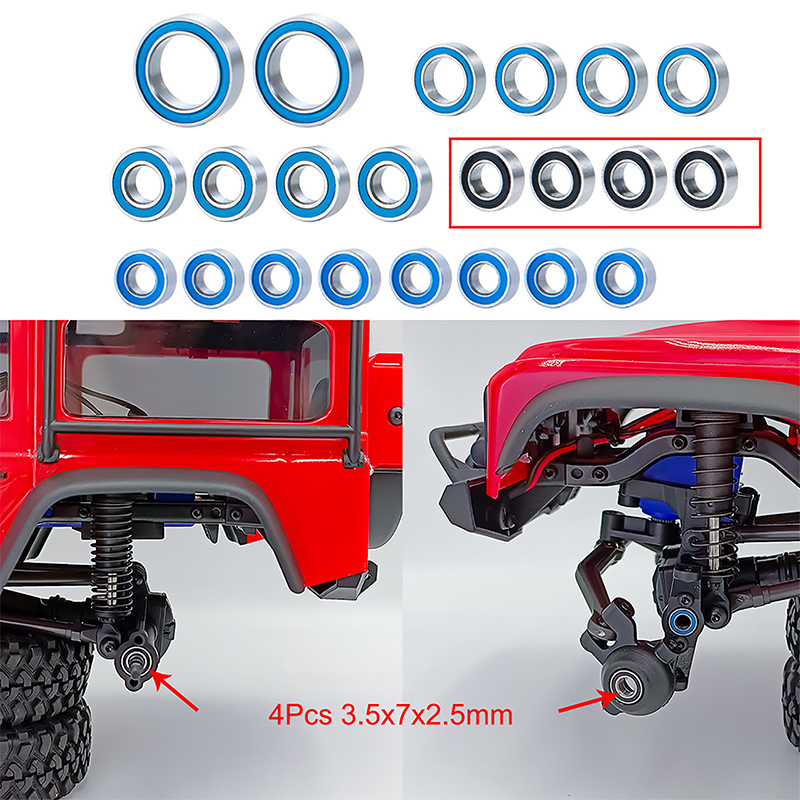 4Pcs 3.5x7x2.5mm