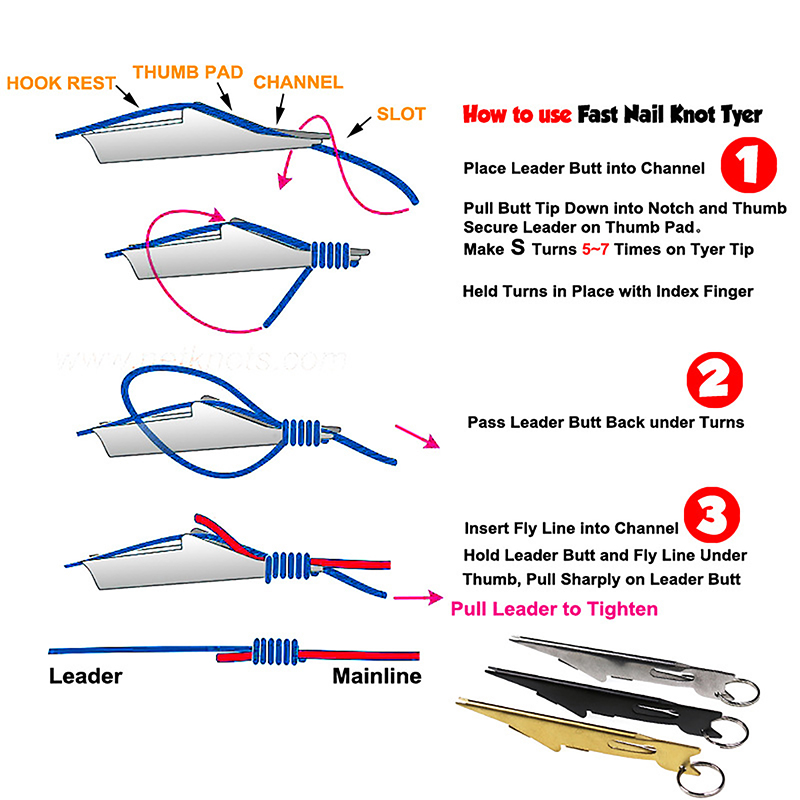 HOOK REST
THUMB PAD
CHANNEL
SLOT

How to use Fast Nail Knot Tyer

1

Place Leader Butt into Channel

Pull Butt Tip Down into Notch and Thumb Secure Leader on Thumb Pad。
Make S Turns 5~7 Times on Tyer Tip

Held Turns in Place with Index Finger

www.netknots.com

2

Pass Leader Butt Back under Turns

3

Insert Fly Line into Channel
Hold Leader Butt and Fly Line Under Thumb, Pull Sharply on Leader Butt

Pull Leader to Tighten

Leader
Mainline