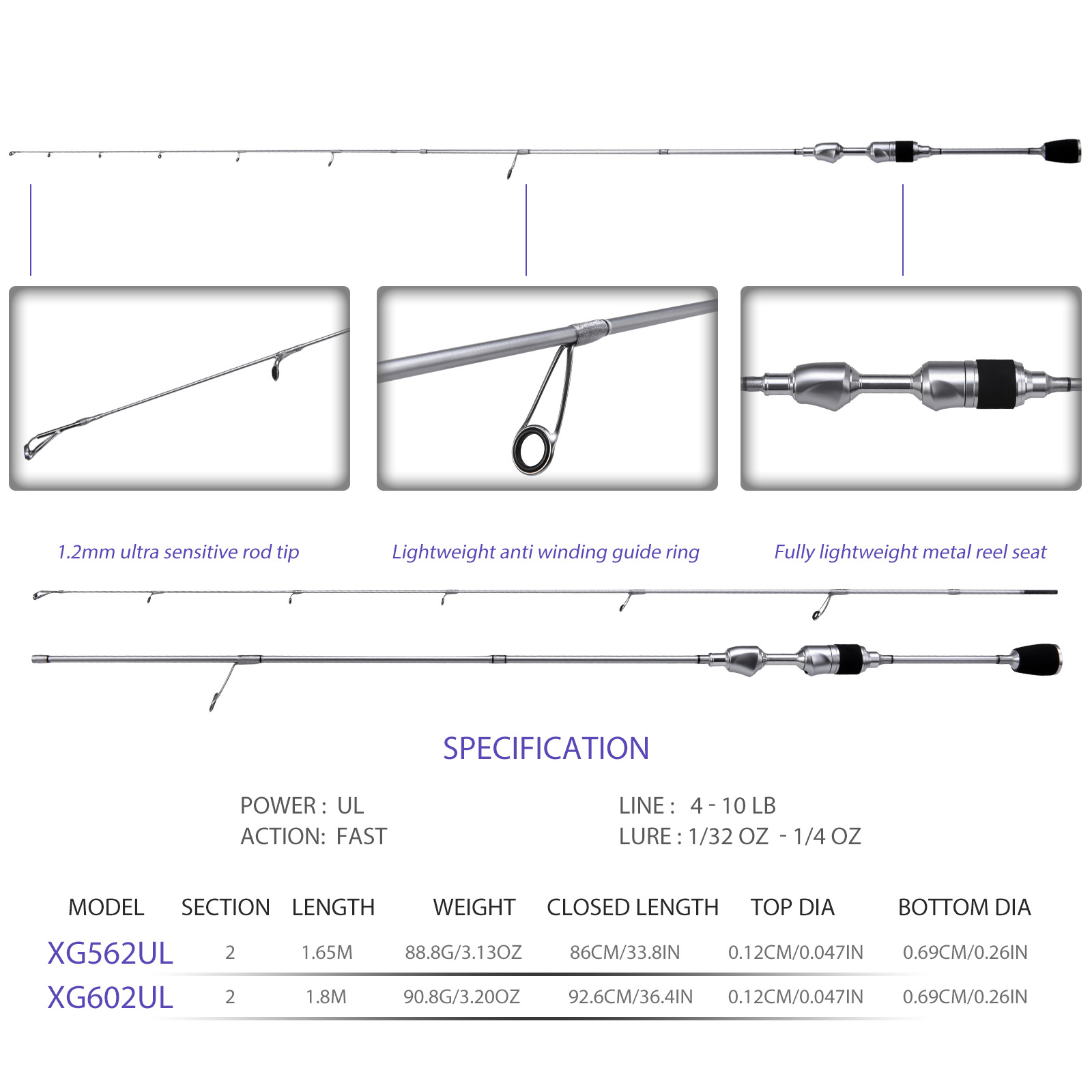 1.2mm ultra sensitive rod tip

Lightweight anti winding guide ring

Fully lightweight metal reel seat

SPECIFICATION

POWER : UL
ACTION: FAST

LINE : 4 - 10 LB
LURE : 1/32 OZ - 1/4 OZ

| MODEL | SECTION | LENGTH | WEIGHT | CLOSED LENGTH | TOP DIA | BOTTOM DIA |
|---|---|---|---|---|---|---|
| XG562UL | 2 | 1.65M | 88.8G/3.13OZ | 86CM/33.8IN | 0.12CM/0.047IN | 0.69CM/0.26IN |
| XG602UL | 2 | 1.8M | 90.8G/3.20OZ | 92.6CM/36.4IN | 0.12CM/0.047IN | 0.69CM/0.26IN |